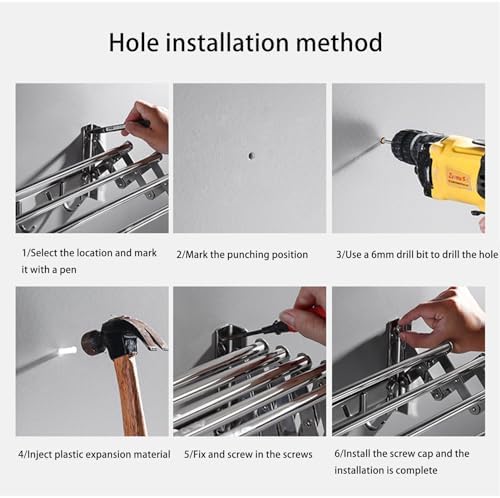 Hole installation method

1/Select the location and mark it with a pen

2/Mark the punching position

3/Use a 6mm drill bit to drill the hole

4/Inject plastic expansion material

5/Fix and screw in the screws

6/Install the screw cap and the installation is complete