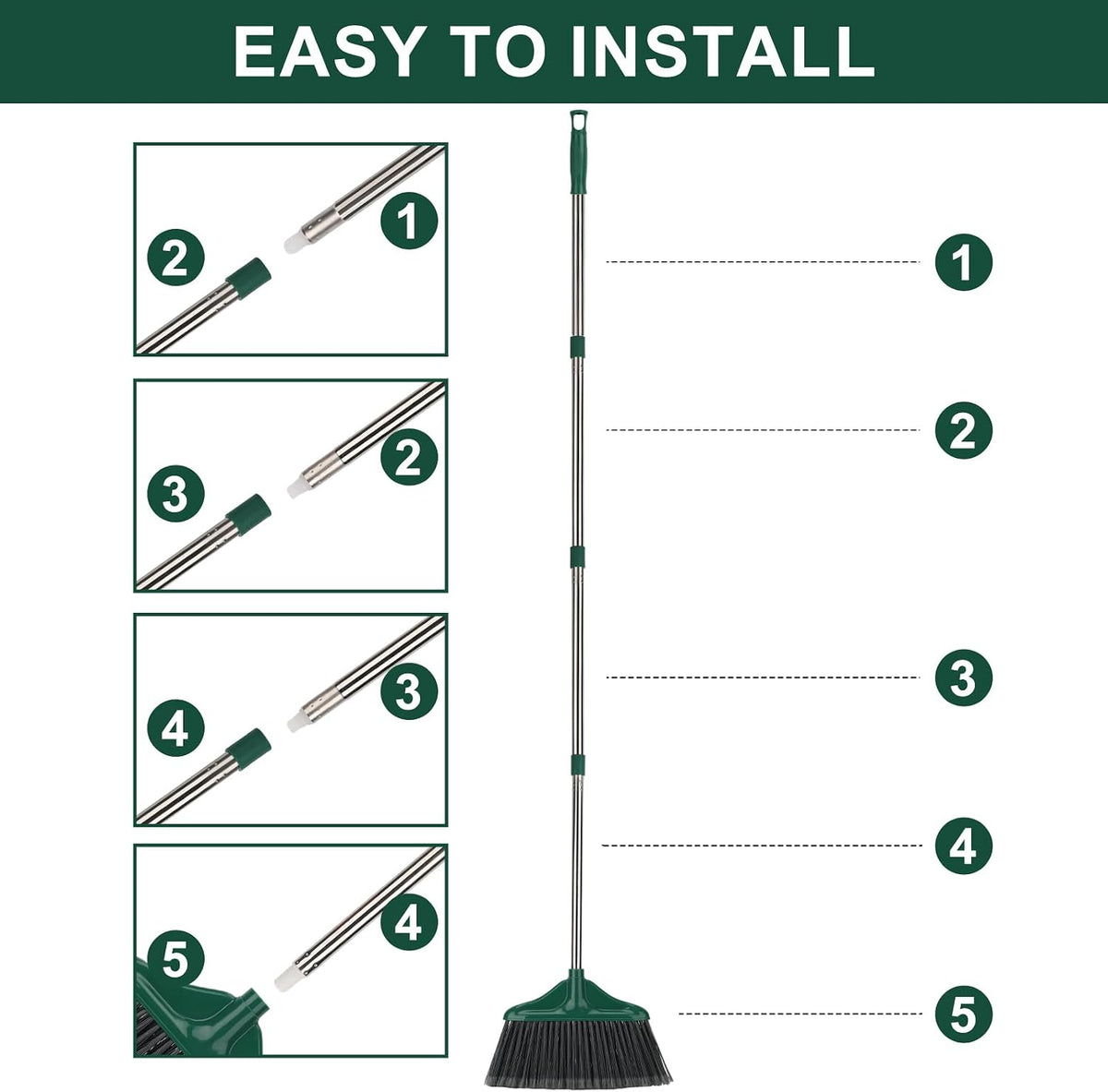 EASY TO INSTALL

1
2

2
3

3
4

4
5

1
2
3
4
5