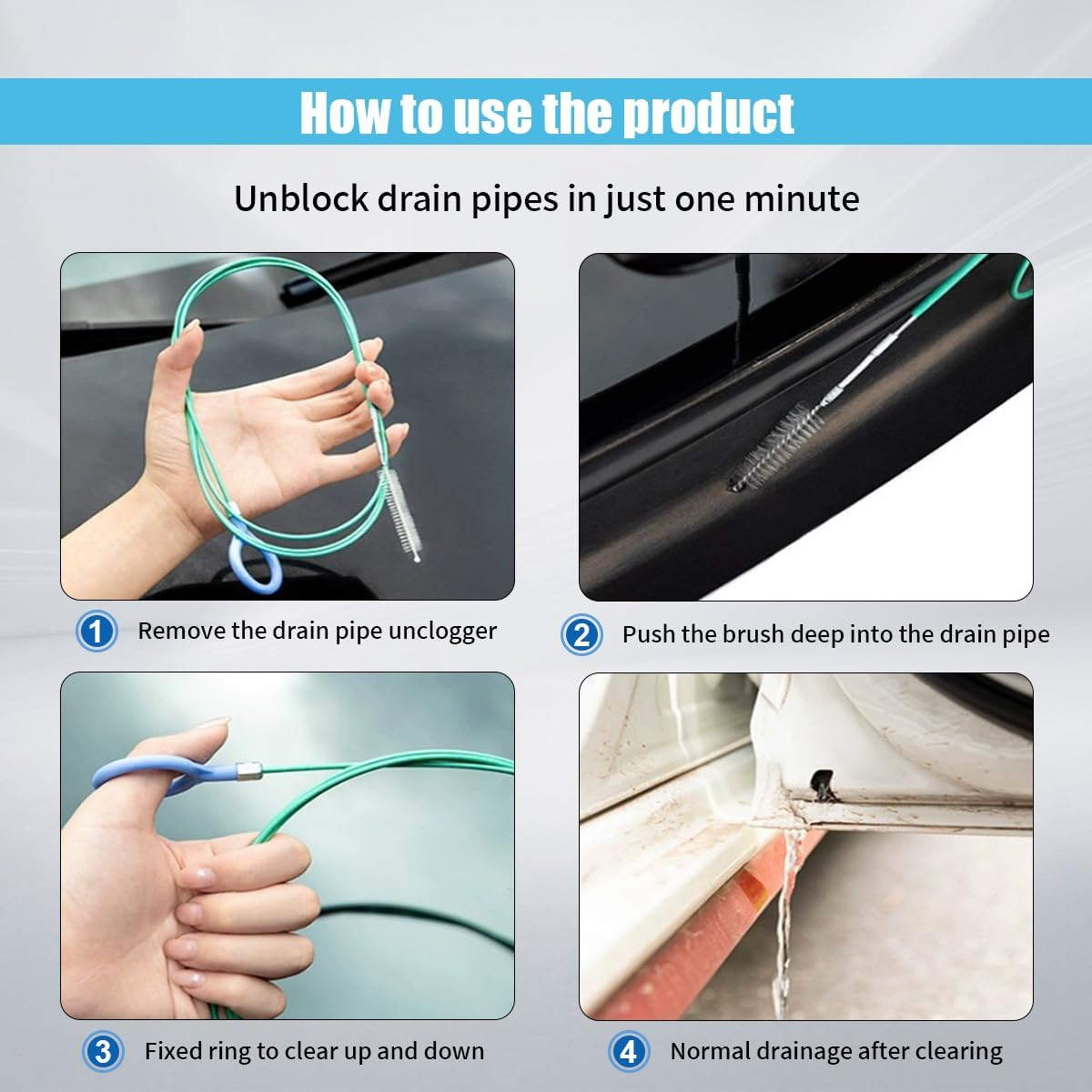 How to use the product

Unblock drain pipes in just one minute

1 Remove the drain pipe unclogger

2 Push the brush deep into the drain pipe

3 Fixed ring to clear up and down

4 Normal drainage after clearing