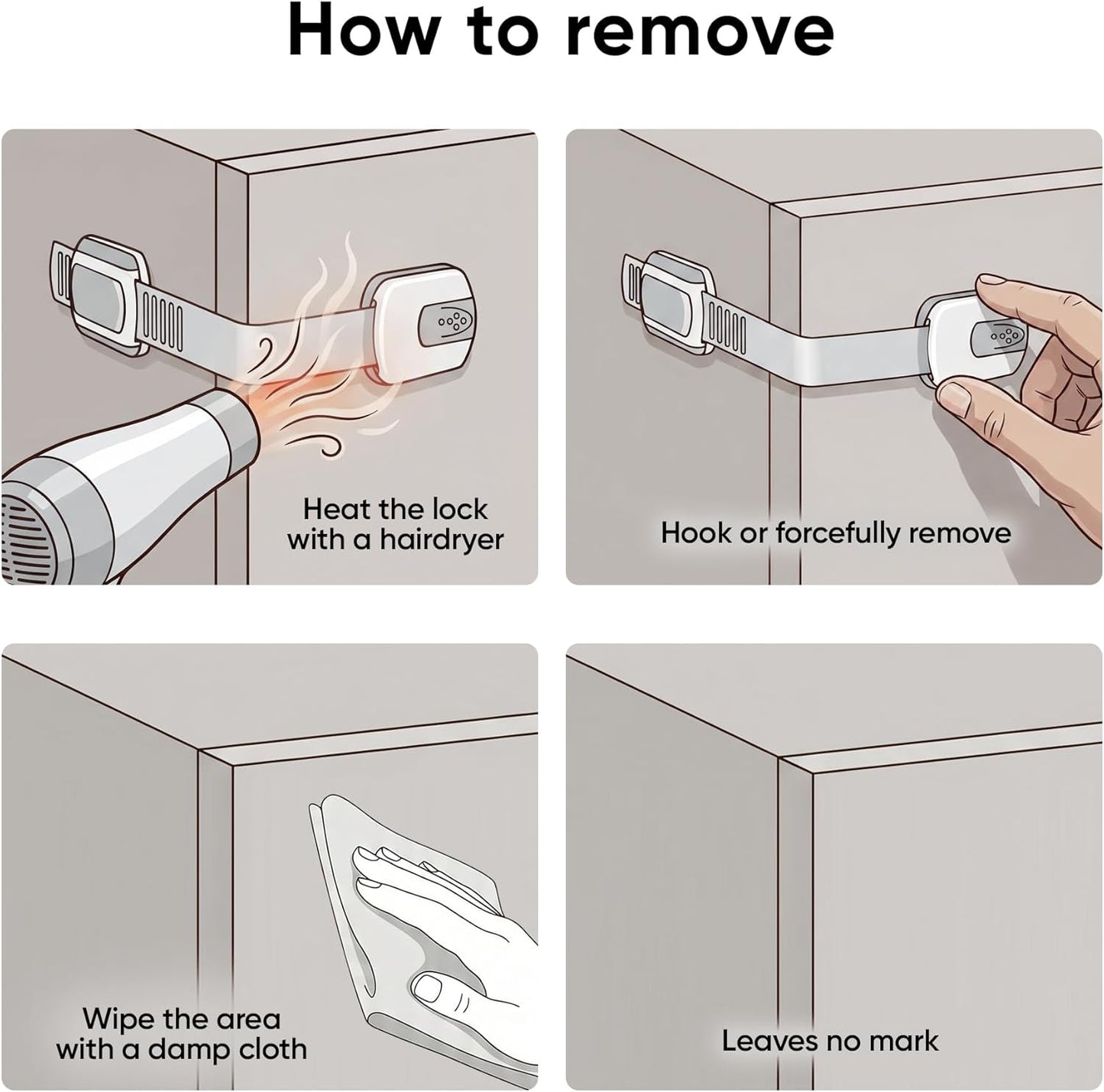 How to remove

Heat the lock with a hairdryer

Hook or forcefully remove

Wipe the area with a damp cloth

Leaves no mark