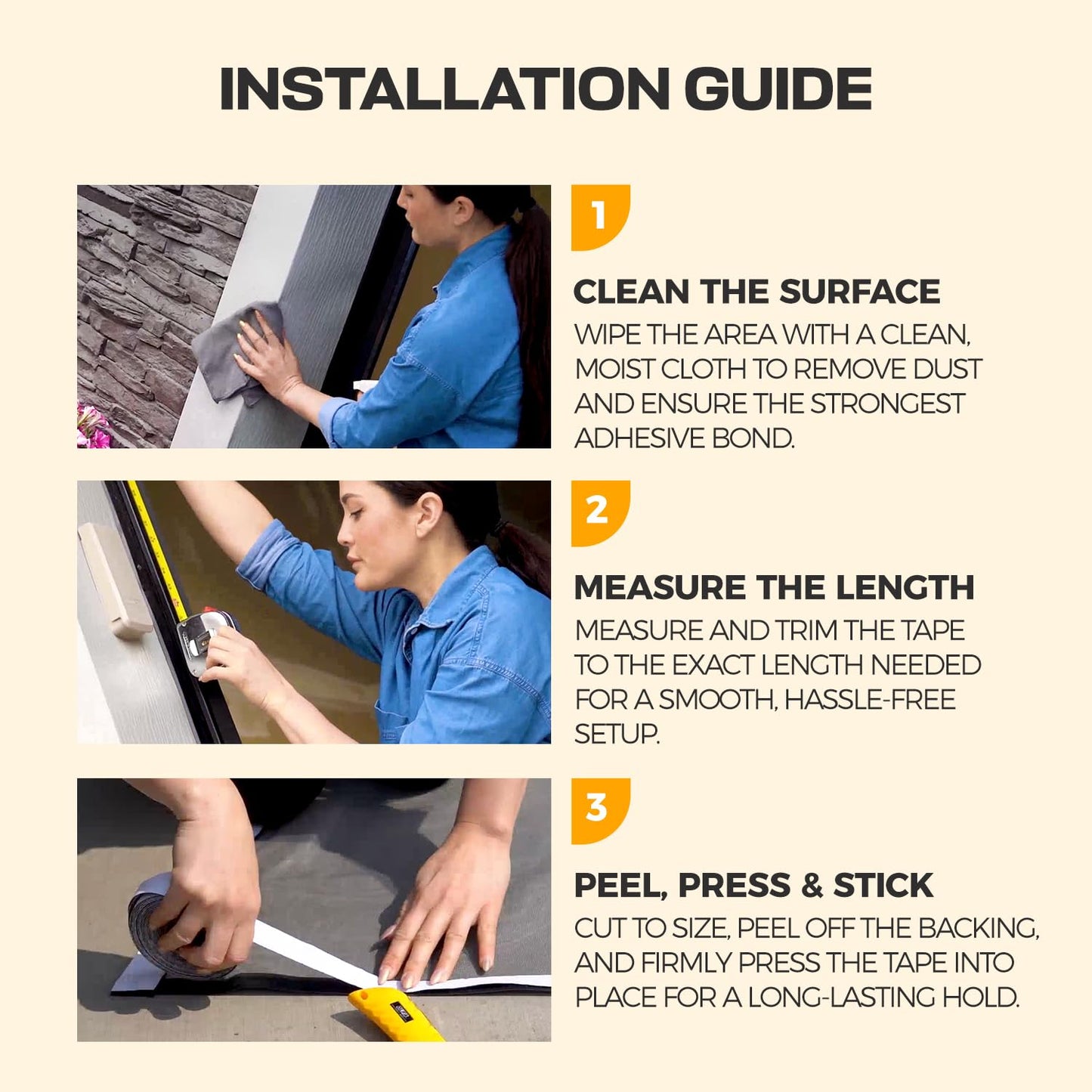 INSTALLATION GUIDE

1

CLEAN THE SURFACE

WIPE THE AREA WITH A CLEAN, MOIST CLOTH TO REMOVE DUST AND ENSURE THE STRONGEST ADHESIVE BOND.

2

MEASURE THE LENGTH

MEASURE AND TRIM THE TAPE TO THE EXACT LENGTH NEEDED FOR A SMOOTH, HASSLE-FREE SETUP.

3

PEEL, PRESS & STICK

CUT TO SIZE, PEEL OFF THE BACKING, AND FIRMLY PRESS THE TAPE INTO PLACE FOR A LONG-LASTING HOLD.