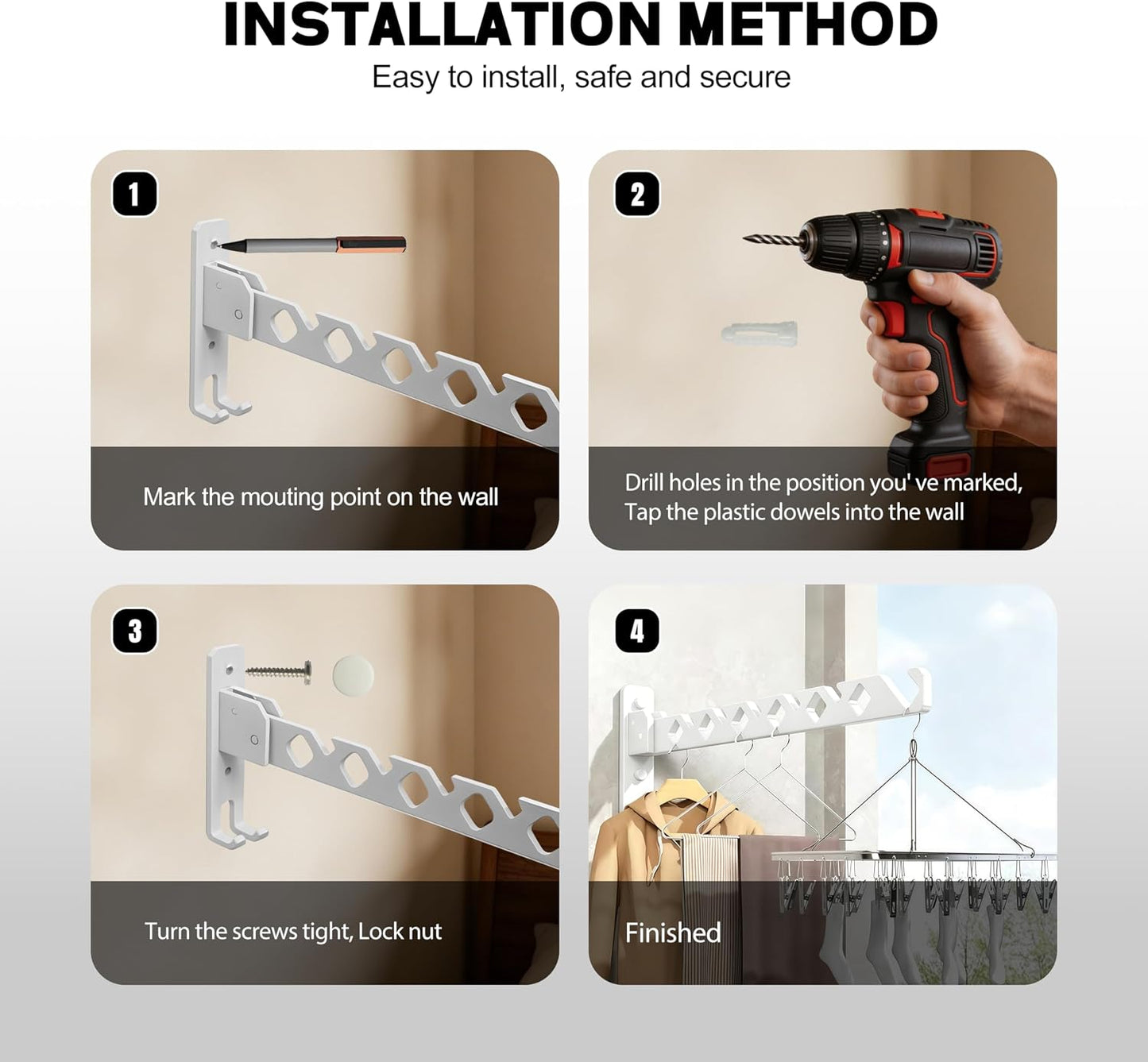 INSTALLATION METHOD

Easy to install, safe and secure

1

Mark the mouting point on the wall

2

Drill holes in the position you' ve marked, Tap the plastic dowels into the wall

3

Turn the screws tight, Lock nut

4

Finished