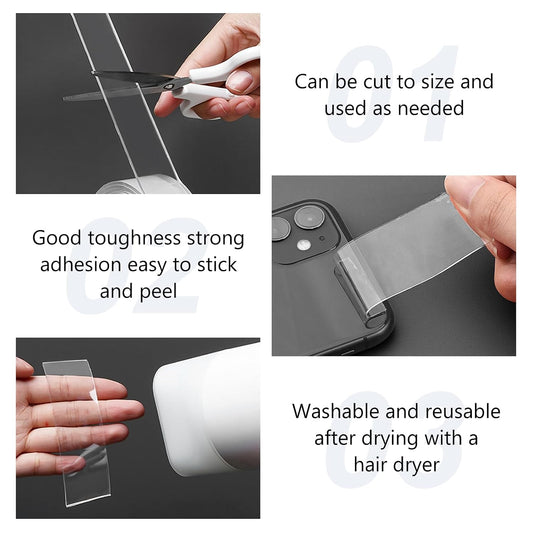 01

Can be cut to size and used as needed

02

Good toughness strong adhesion easy to stick and peel

03

Washable and reusable after drying with a hair dryer