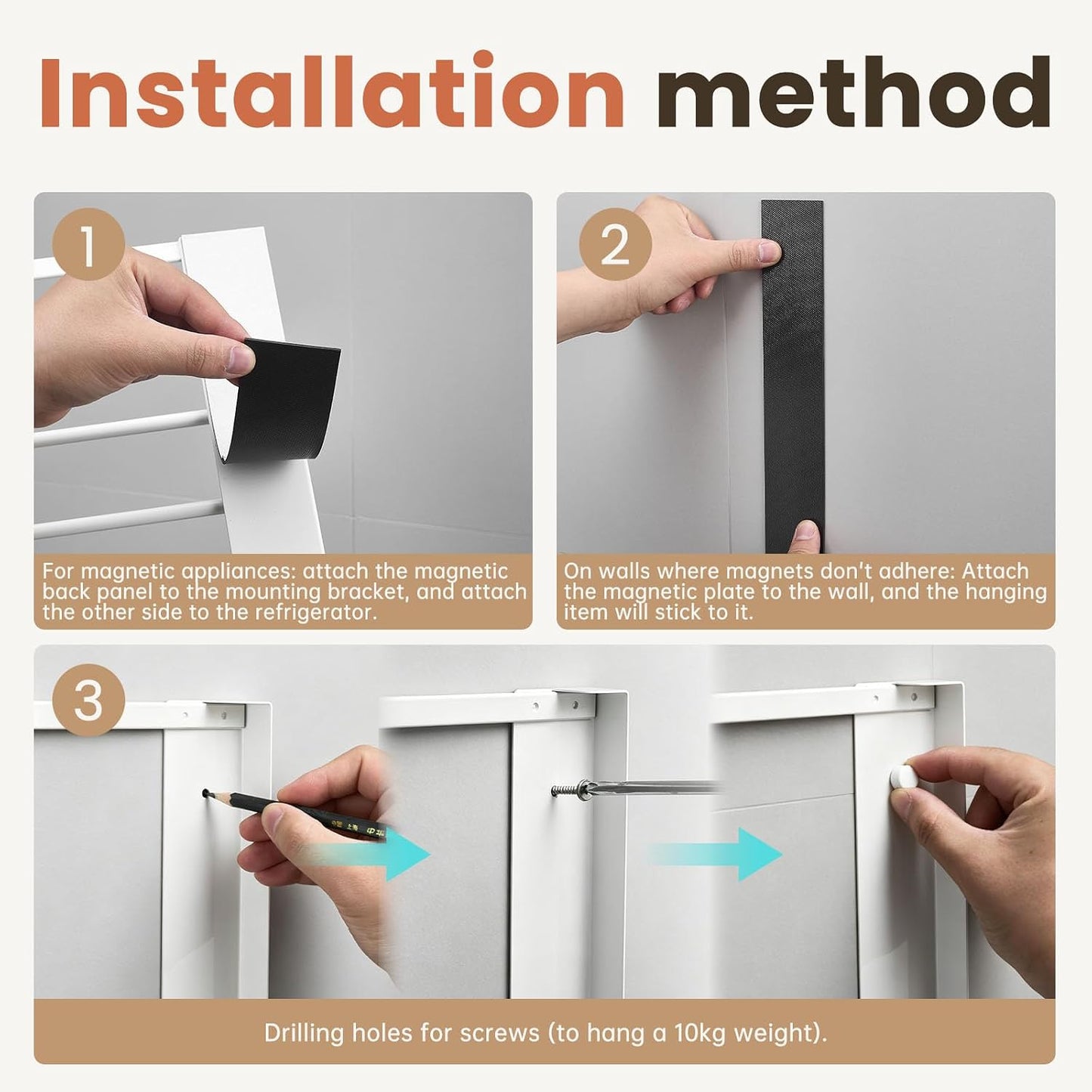 Installation method

1

For magnetic appliances: attach the magnetic back panel to the mounting bracket, and attach the other side to the refrigerator.

2

On walls where magnets don't adhere: Attach the magnetic plate to the wall, and the hanging item will stick to it.

3

Drilling holes for screws (to hang a 10kg weight).