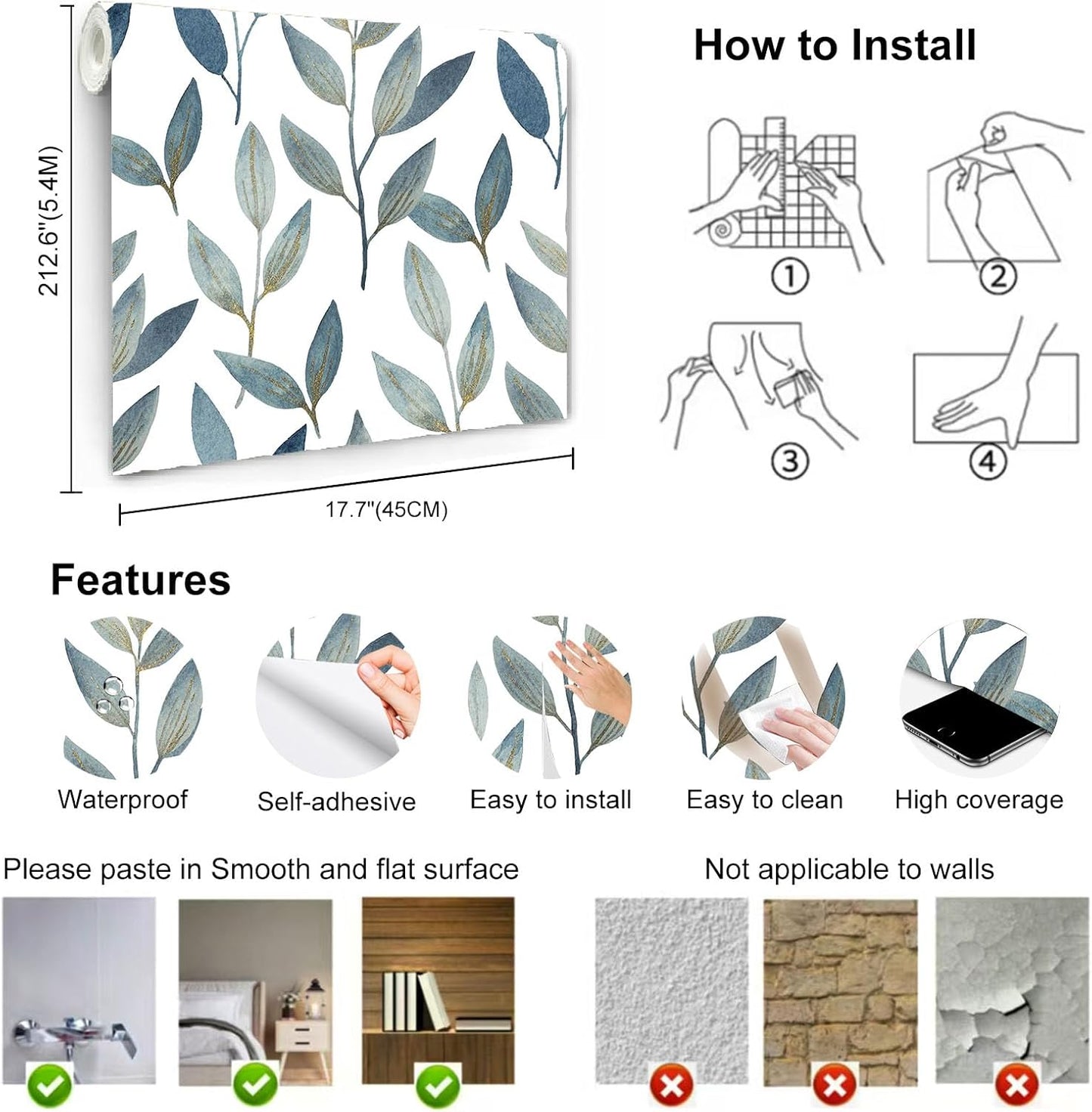 212.6"(5.4M)

17.7"(45CM)

How to Install

①

②

③

④

Features

Waterproof

Self-adhesive

Easy to install

Easy to clean

High coverage

Please paste in Smooth and flat surface

Not applicable to walls