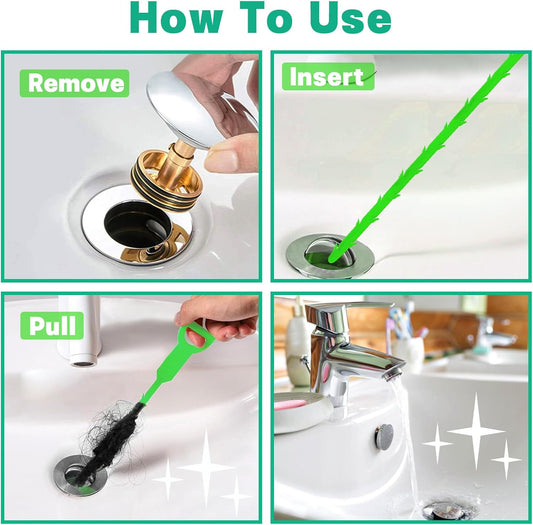 How To Use

Remove

Insert

Pull