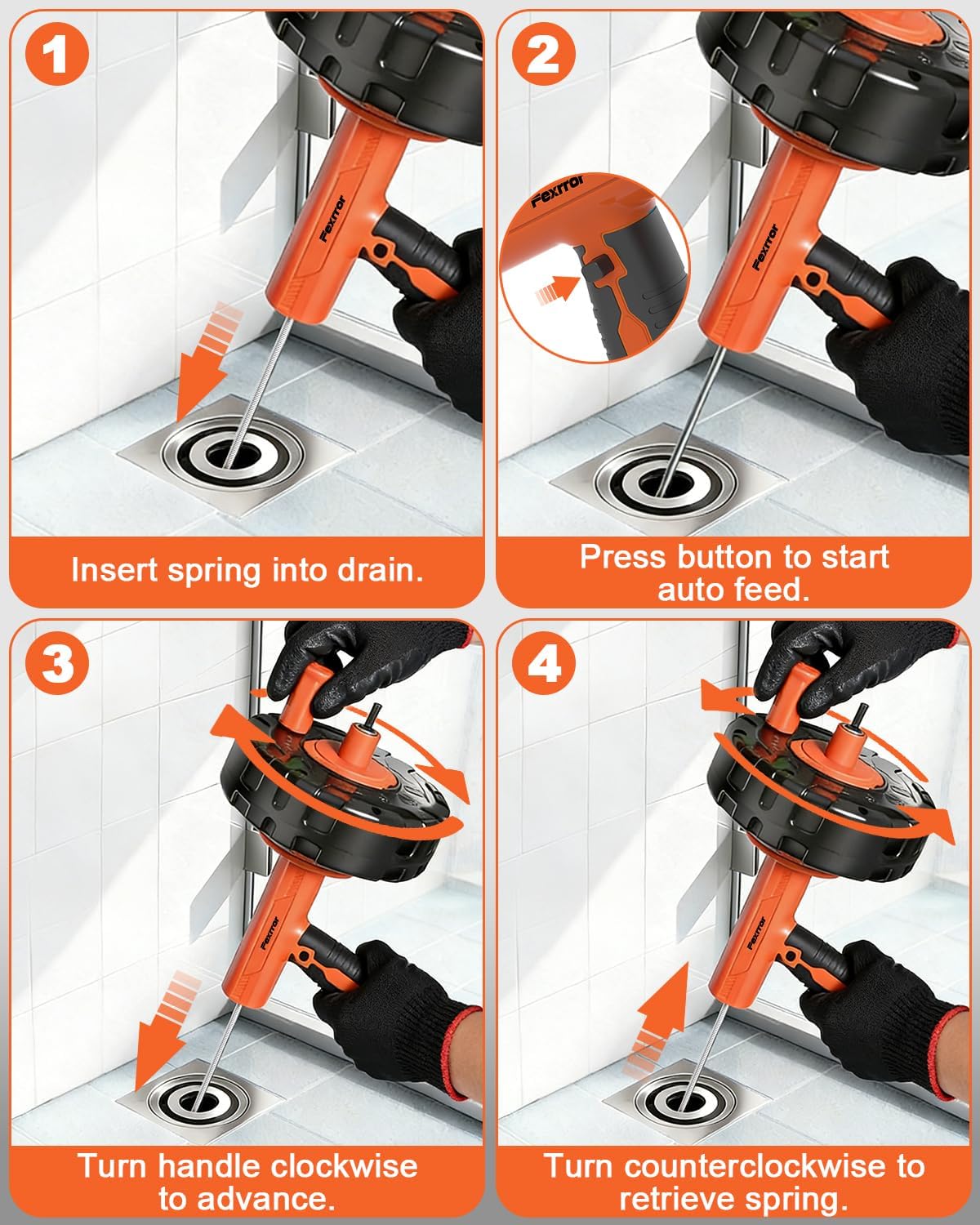 1

Fexitor

Insert spring into drain.

2

Fexitor

Fexitor

Press button to start auto feed.

3

Fexitor

Turn handle clockwise to advance.

4

Fexitor

Turn counterclockwise to retrieve spring.