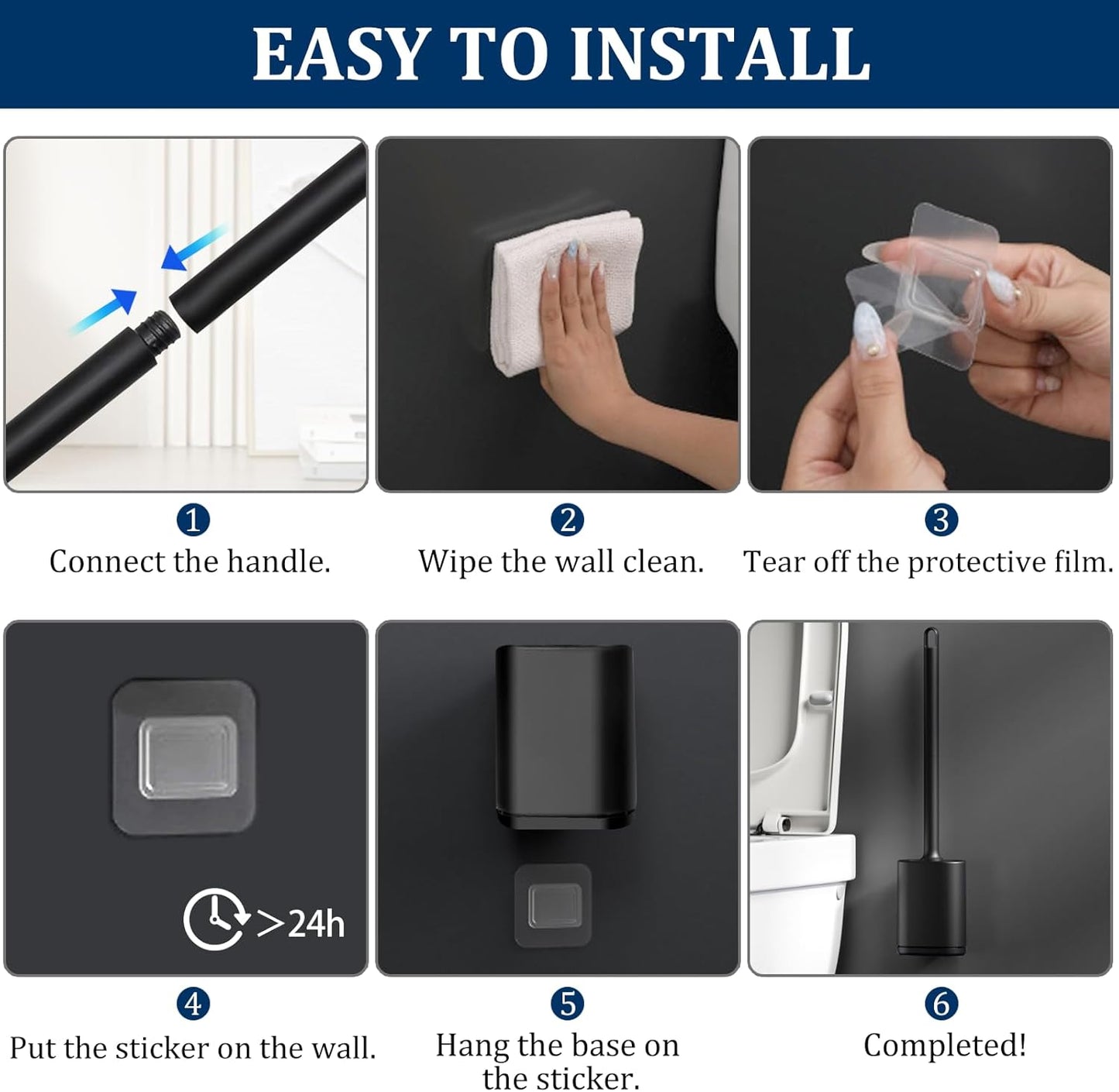 EASY TO INSTALL

1
Connect the handle.

2
Wipe the wall clean.

3
Tear off the protective film.

>24h

4
Put the sticker on the wall.

5
Hang the base on the sticker.

6
Completed!