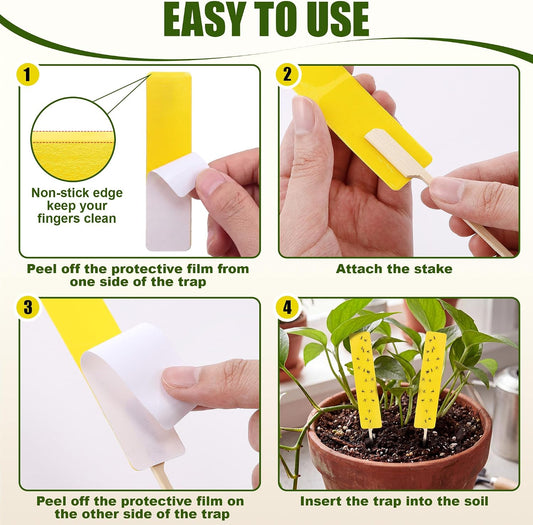 EASY TO USE

1

Non-stick edge keep your fingers clean

Peel off the protective film from one side of the trap

2

Attach the stake

3

Peel off the protective film on the other side of the trap

4

Insert the trap into the soil