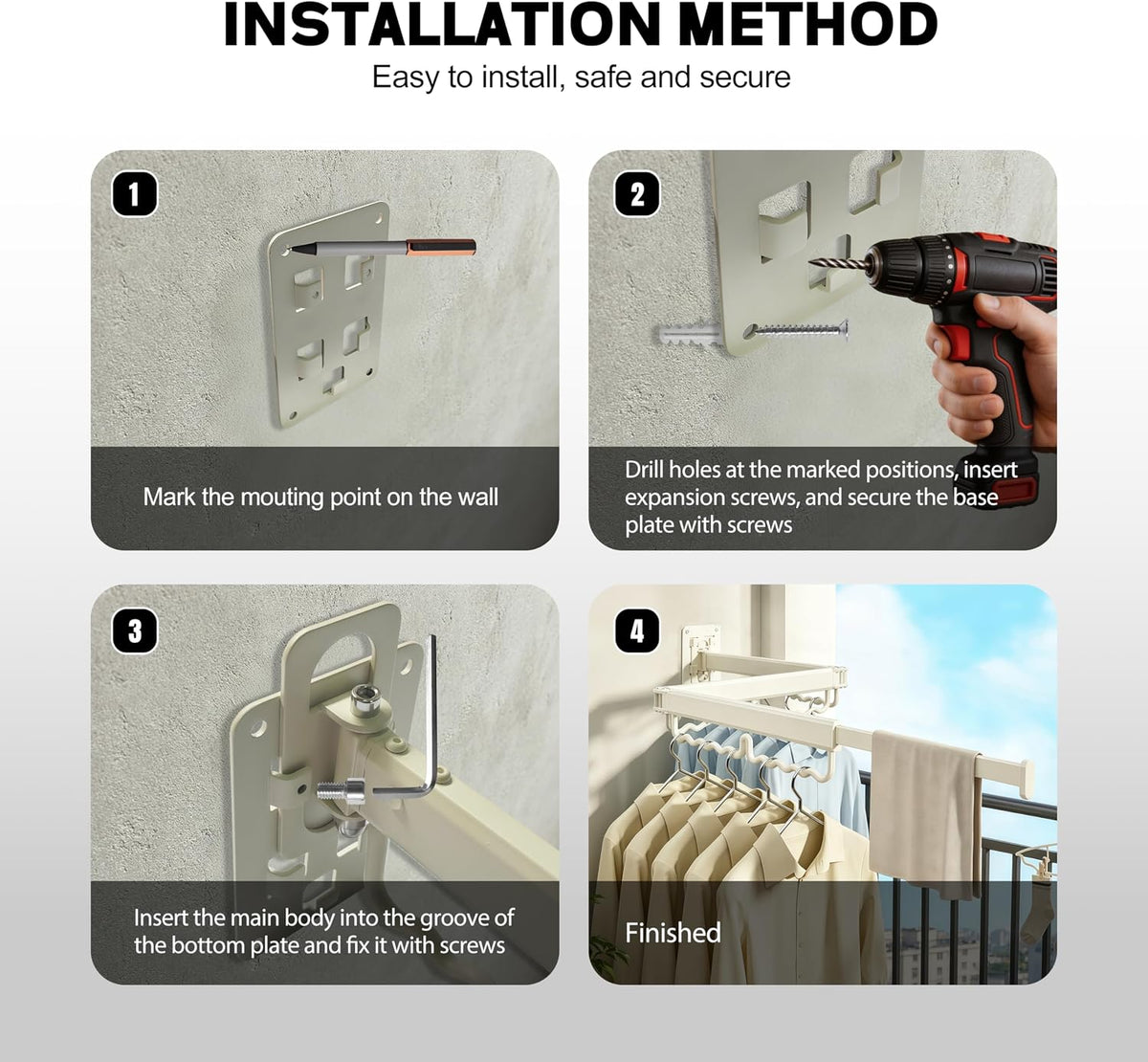 INSTALLATION METHOD

Easy to install, safe and secure

1

Mark the mouting point on the wall

2

Drill holes at the marked positions, insert expansion screws, and secure the base plate with screws

3

Insert the main body into the groove of the bottom plate and fix it with screws

4

Finished