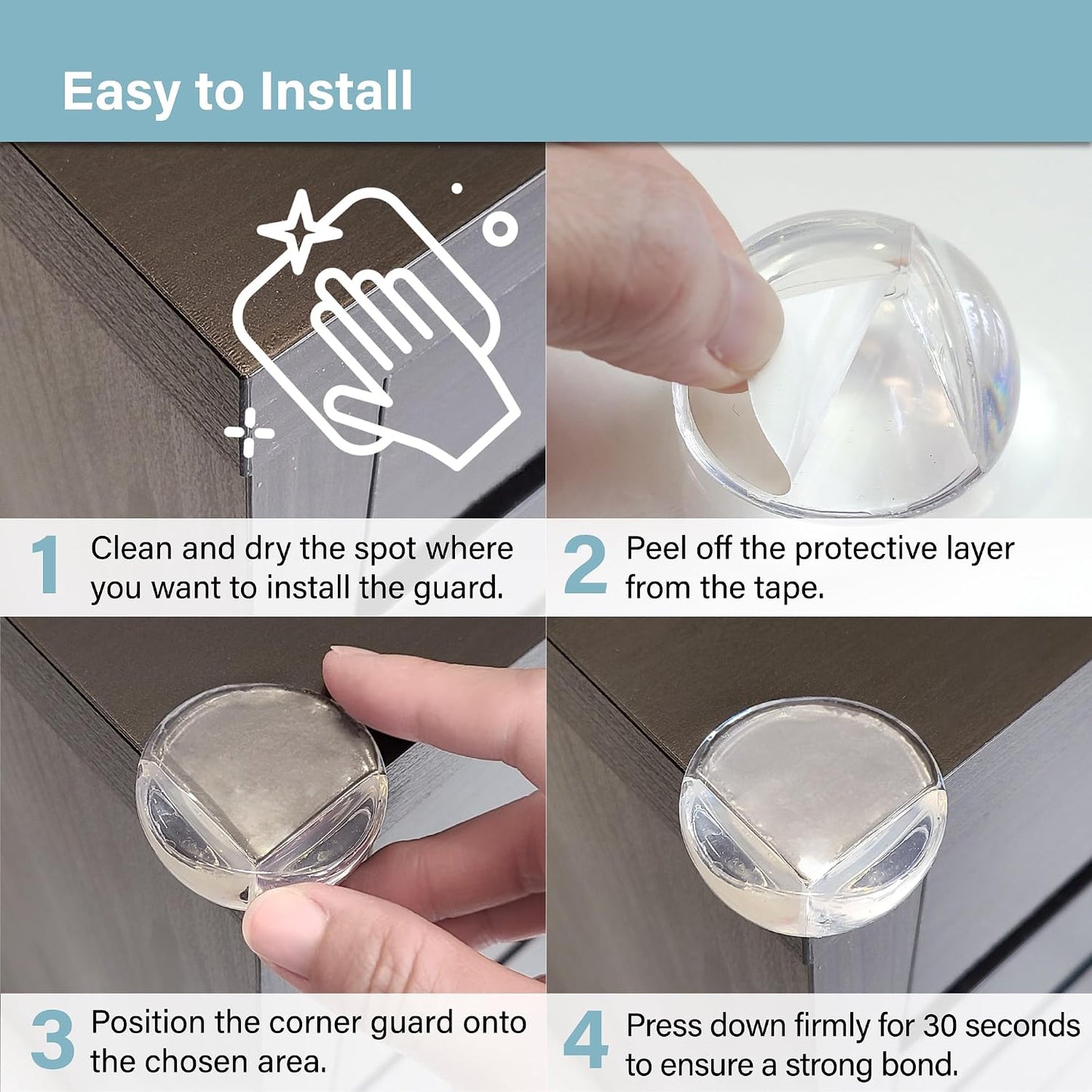 Easy to Install

1 Clean and dry the spot where you want to install the guard.

2 Peel off the protective layer from the tape.

3 Position the corner guard onto the chosen area.

4 Press down firmly for 30 seconds to ensure a strong bond.