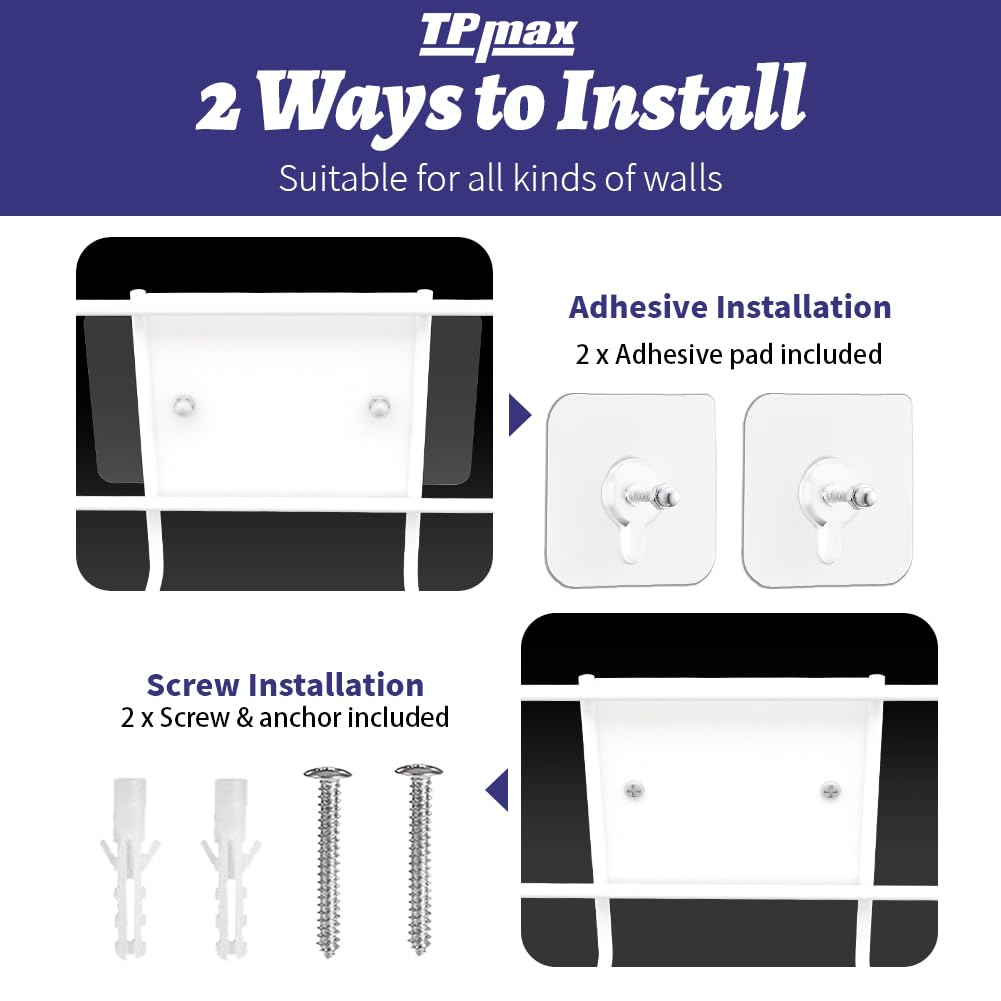 TPmax

2 Ways to Install

Suitable for all kinds of walls

Adhesive Installation

2 x Adhesive pad included

Screw Installation

2 x Screw & anchor included