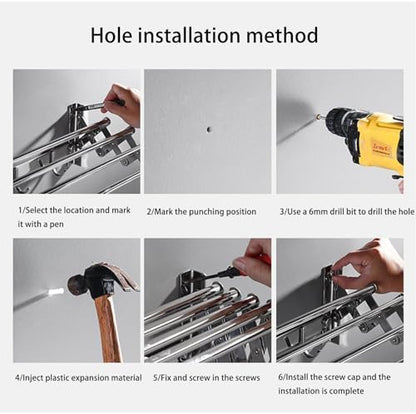 Hole installation method

1/Select the location and mark it with a pen

2/Mark the punching position

3/Use a 6mm drill bit to drill the hole

4/Inject plastic expansion material

5/Fix and screw in the screws

6/Install the screw cap and the installation is complete