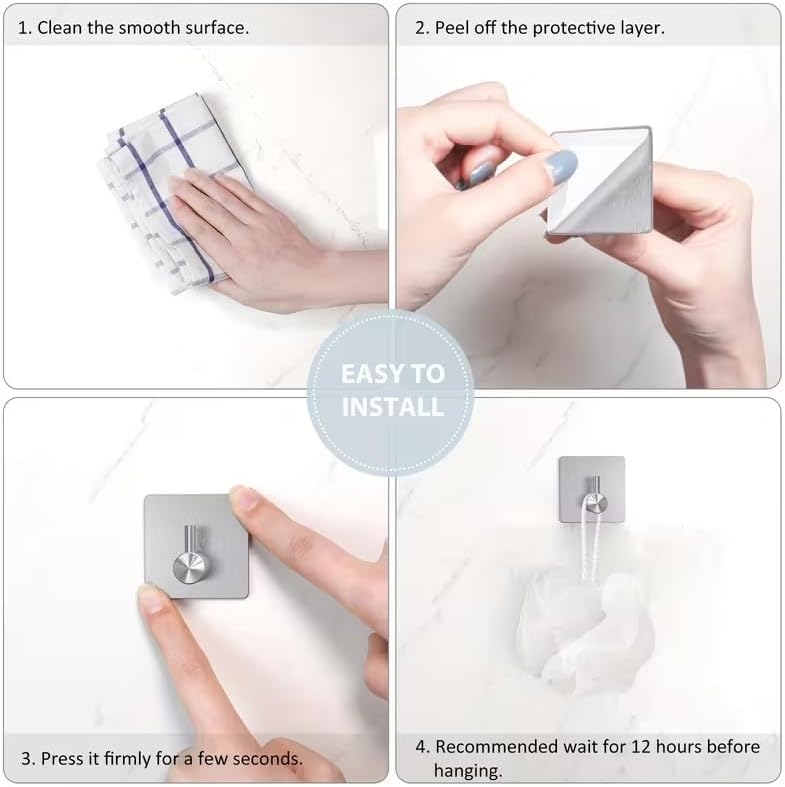 1. Clean the smooth surface.

2. Peel off the protective layer.

EASY TO INSTALL

3. Press it firmly for a few seconds.

4. Recommended wait for 12 hours before hanging.