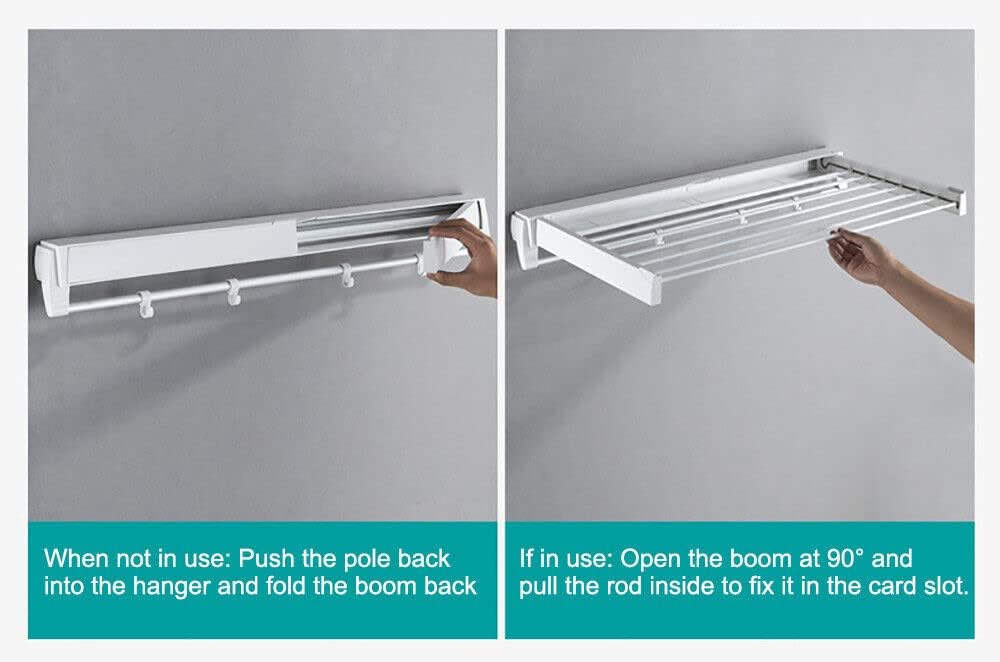 When not in use: Push the pole back into the hanger and fold the boom back

If in use: Open the boom at 90° and pull the rod inside to fix it in the card slot.