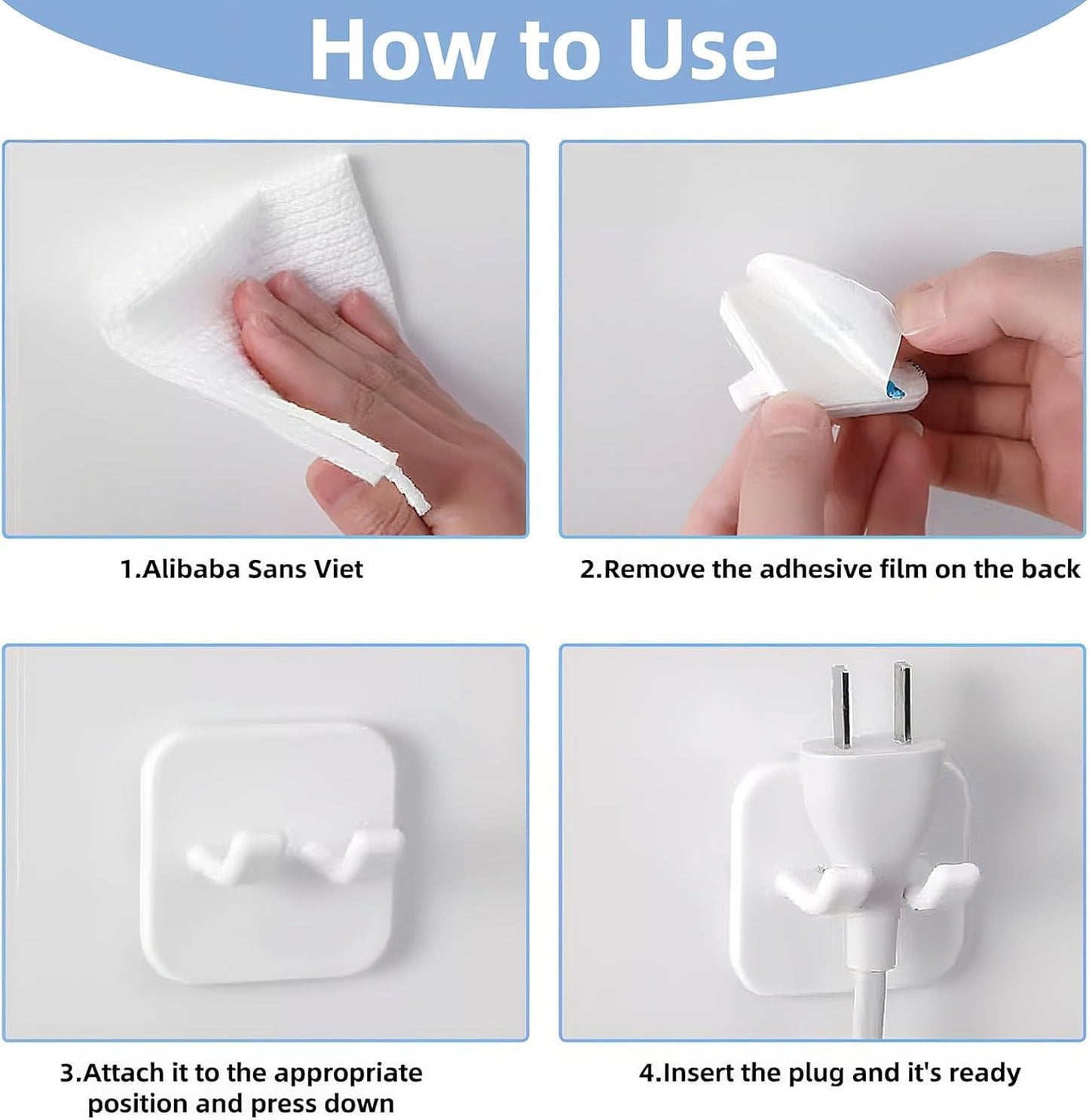 How to Use

1.Alibaba Sans Viet

2.Remove the adhesive film on the back

3.Attach it to the appropriate position and press down

4.Insert the plug and it's ready