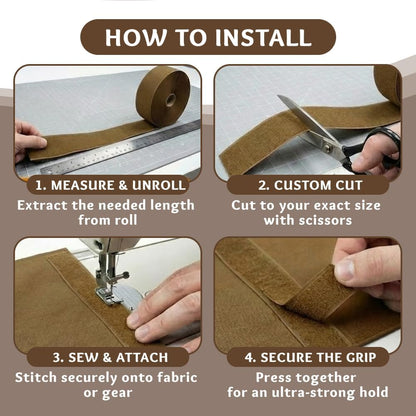 HOW TO INSTALL

1. MEASURE & UNROLL
Extract the needed length from roll

2. CUSTOM CUT
Cut to your exact size with scissors

3. SEW & ATTACH
Stitch securely onto fabric or gear

4. SECURE THE GRIP
Press together for an ultra-strong hold