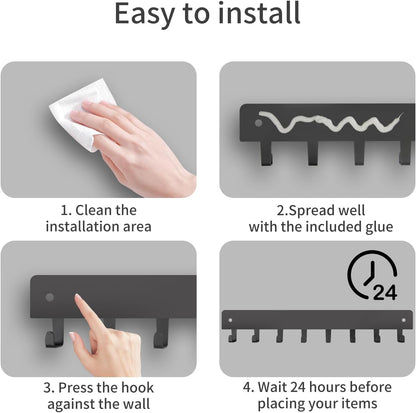 Easy to install

1. Clean the installation area

2.Spread well with the included glue

3. Press the hook against the wall

24

4. Wait 24 hours before placing your items