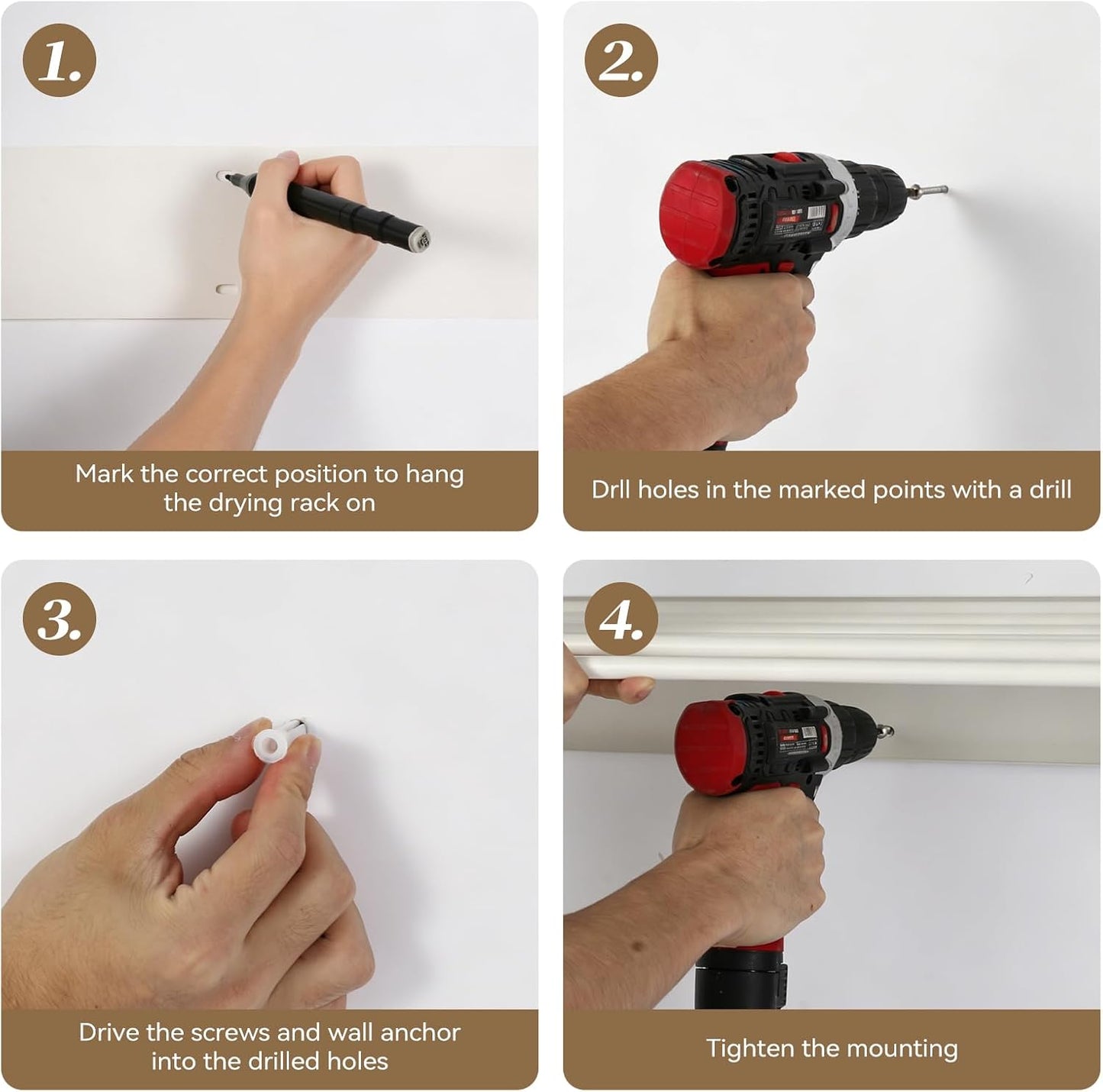 1.

Mark the correct position to hang the drying rack on

2.

Drll holes in the marked points with a drill

3.

Drive the screws and wall anchor into the drilled holes

4.

Tighten the mounting