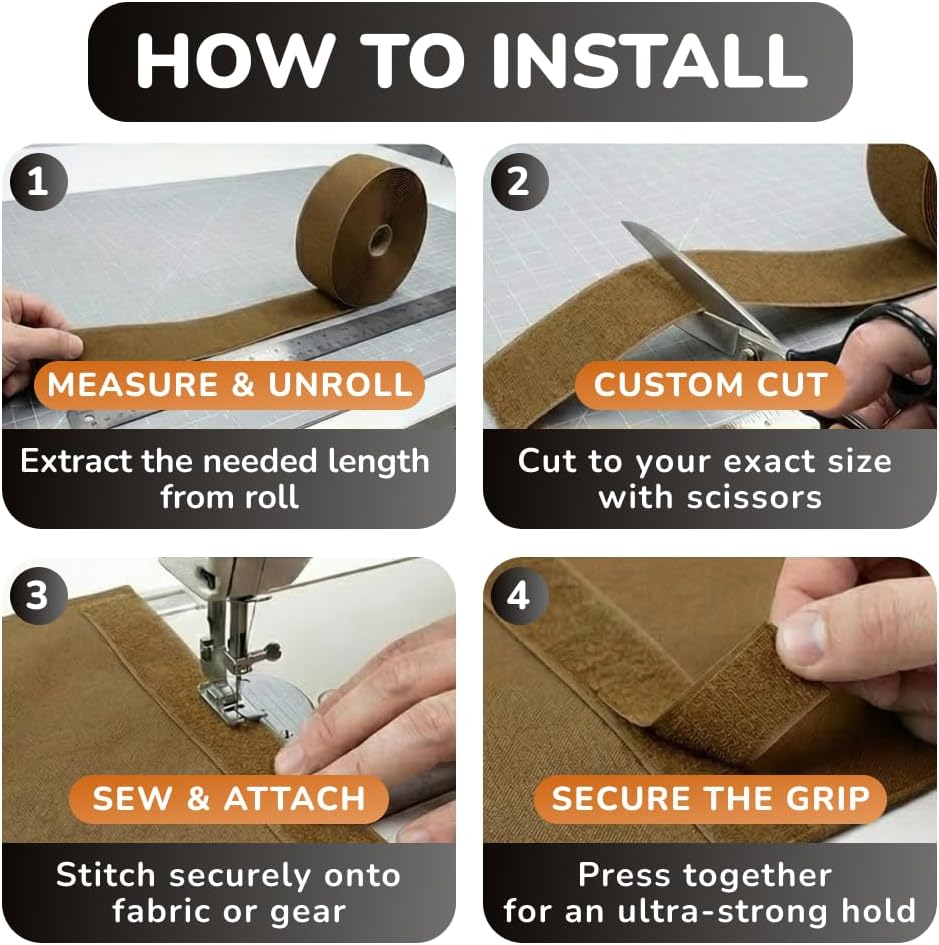 HOW TO INSTALL

1

MEASURE & UNROLL

Extract the needed length from roll

2

CUSTOM CUT

Cut to your exact size with scissors

3

SEW & ATTACH

Stitch securely onto fabric or gear

4

SECURE THE GRIP

Press together for an ultra-strong hold