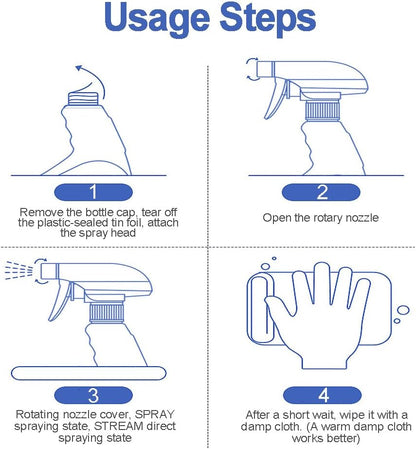 Usage Steps

1

Remove the bottle cap, tear off the plastic-sealed tin foil, attach the spray head

2

Open the rotary nozzle

3

Rotating nozzle cover, SPRAY spraying state, STREAM direct spraying state

4

After a short wait, wipe it with a damp cloth. (A warm damp cloth works better)