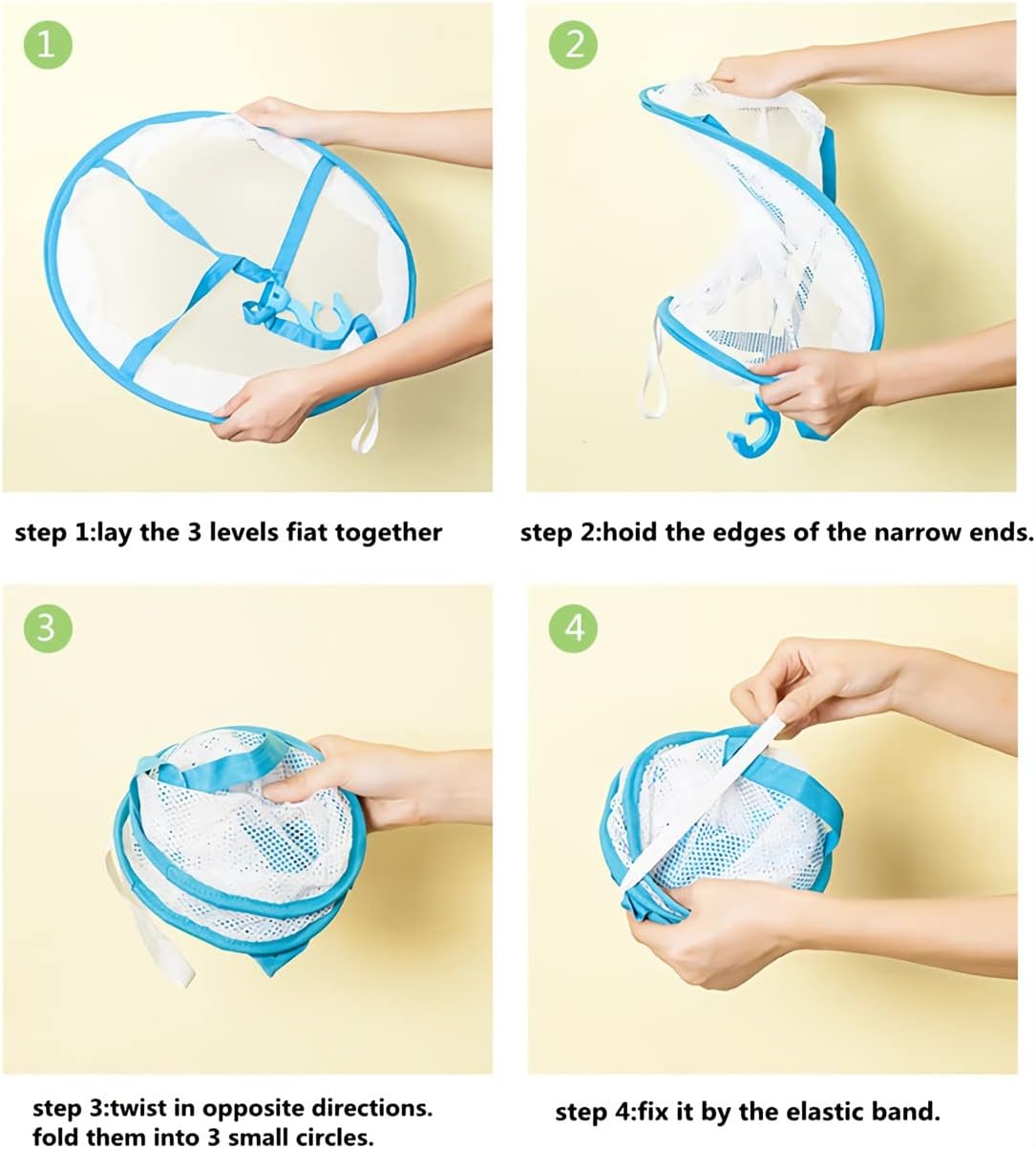 1

step 1:lay the 3 levels fiat together

2

step 2:hoid the edges of the narrow ends.

3

step 3:twist in opposite directions. fold them into 3 small circles.

4

step 4:fix it by the elastic band.