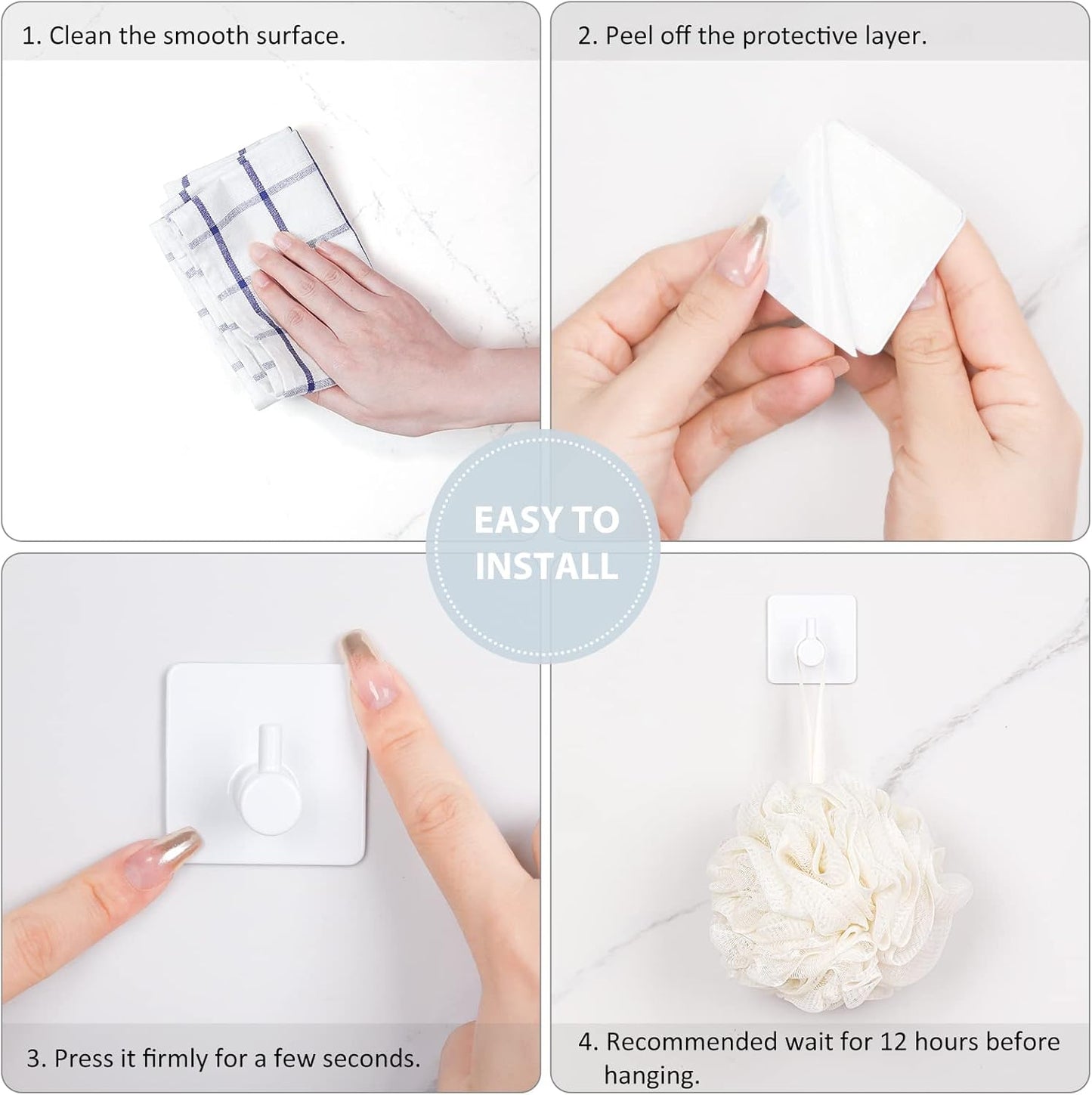 1. Clean the smooth surface.

2. Peel off the protective layer.

EASY TO INSTALL

3. Press it firmly for a few seconds.

4. Recommended wait for 12 hours before hanging.