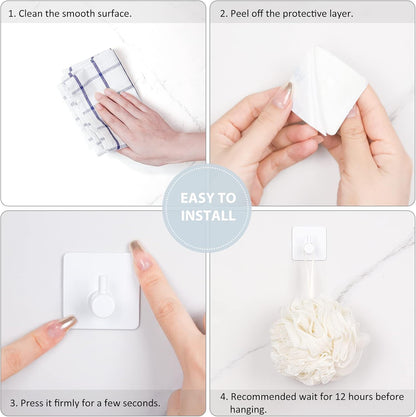 1. Clean the smooth surface.

2. Peel off the protective layer.

EASY TO INSTALL

3. Press it firmly for a few seconds.

4. Recommended wait for 12 hours before hanging.