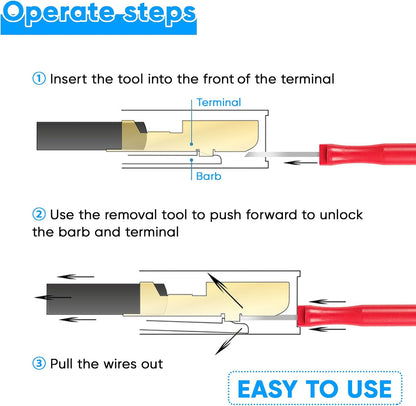 Operate steps

① Insert the tool into the front of the terminal

Terminal

Barb

② Use the removal tool to push forward to unlock the barb and terminal

③ Pull the wires out

EASY TO USE