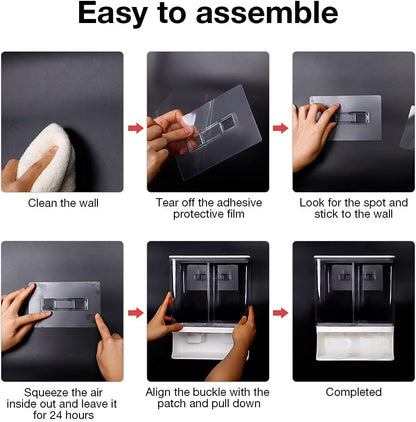 Easy to assemble

Clean the wall

Tear off the adhesive protective film

Look for the spot and stick to the wall

Squeeze the air inside out and leave it for 24 hours

Align the buckle with the patch and pull down

Completed