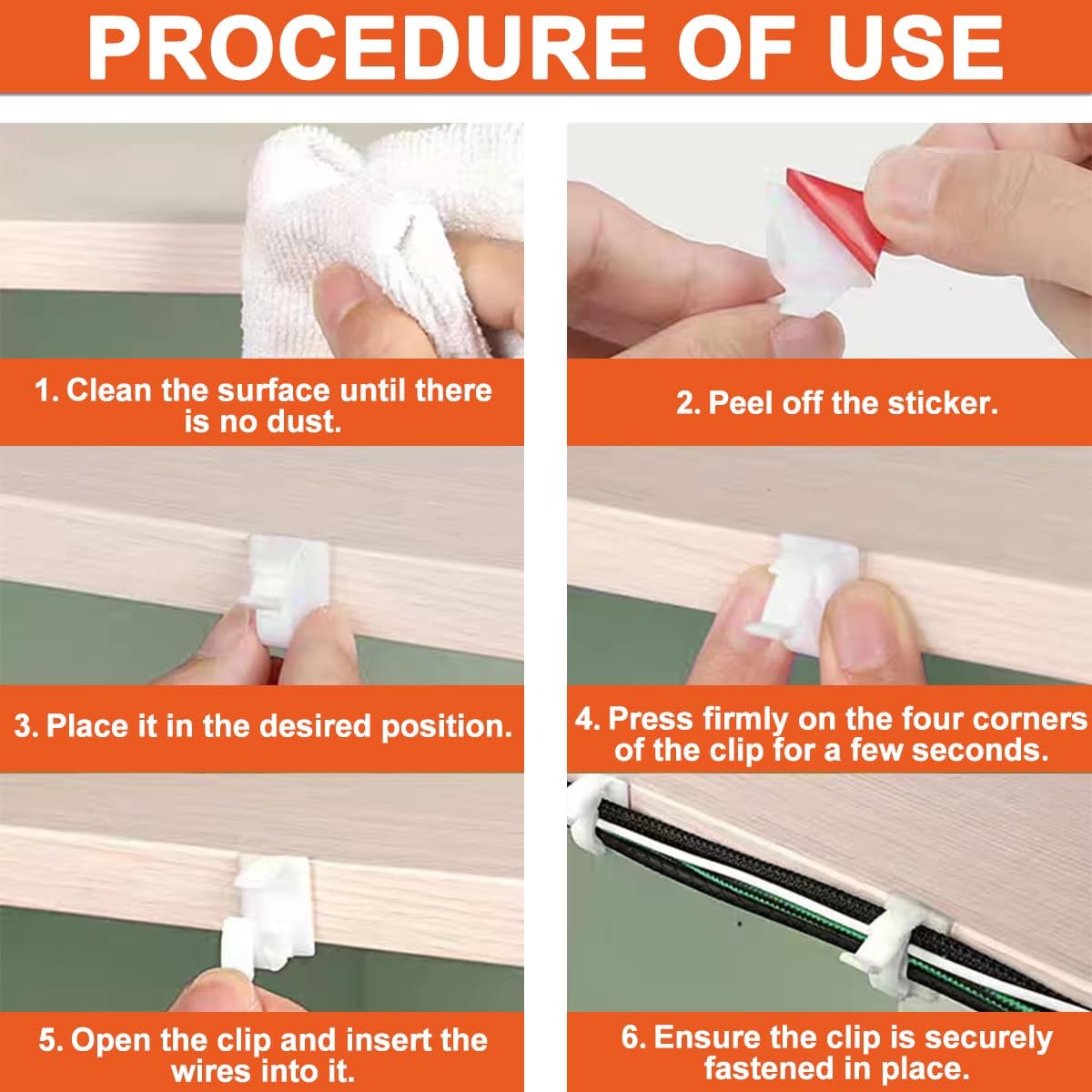 PROCEDURE OF USE

1. Clean the surface until there is no dust.

2. Peel off the sticker.

3. Place it in the desired position.

4. Press firmly on the four corners of the clip for a few seconds.

5. Open the clip and insert the wires into it.

6. Ensure the clip is securely fastened in place.