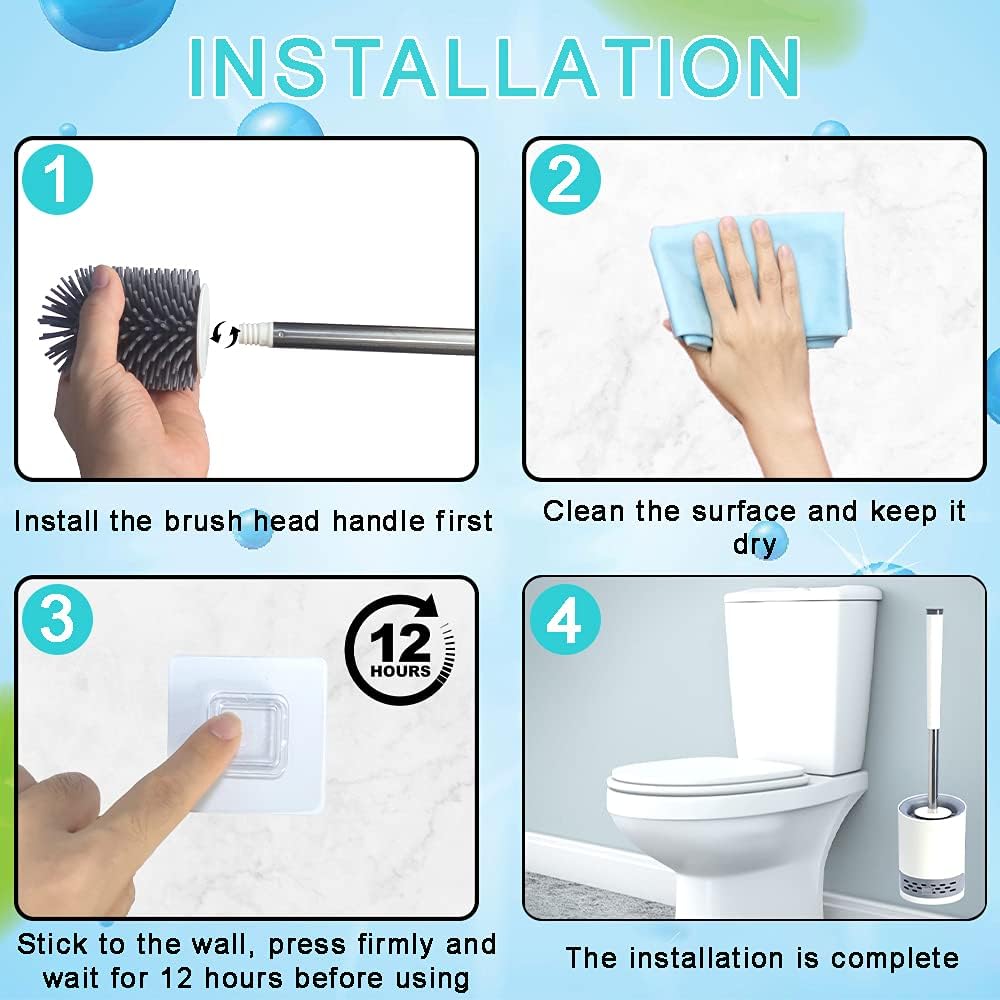 INSTALLATION

1

Install the brush head handle first

2

Clean the surface and keep it dry

3

12 HOURS

Stick to the wall, press firmly and wait for 12 hours before using

4

The installation is complete