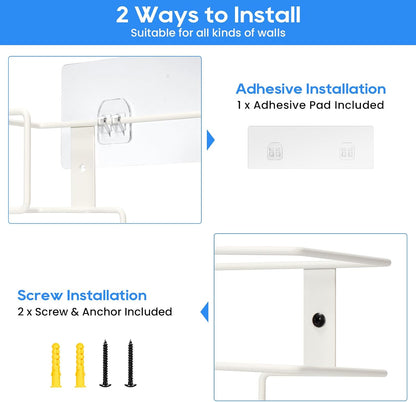 2 Ways to Install
Suitable for all kinds of walls

Adhesive Installation
1 x Adhesive Pad Included

Screw Installation
2 x Screw & Anchor Included