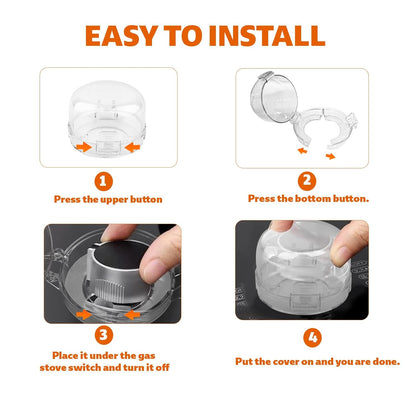 EASY TO INSTALL

1
Press the upper button

2
Press the bottom button.

3
Place it under the gas stove switch and turn it off

4
Put the cover on and you are done.