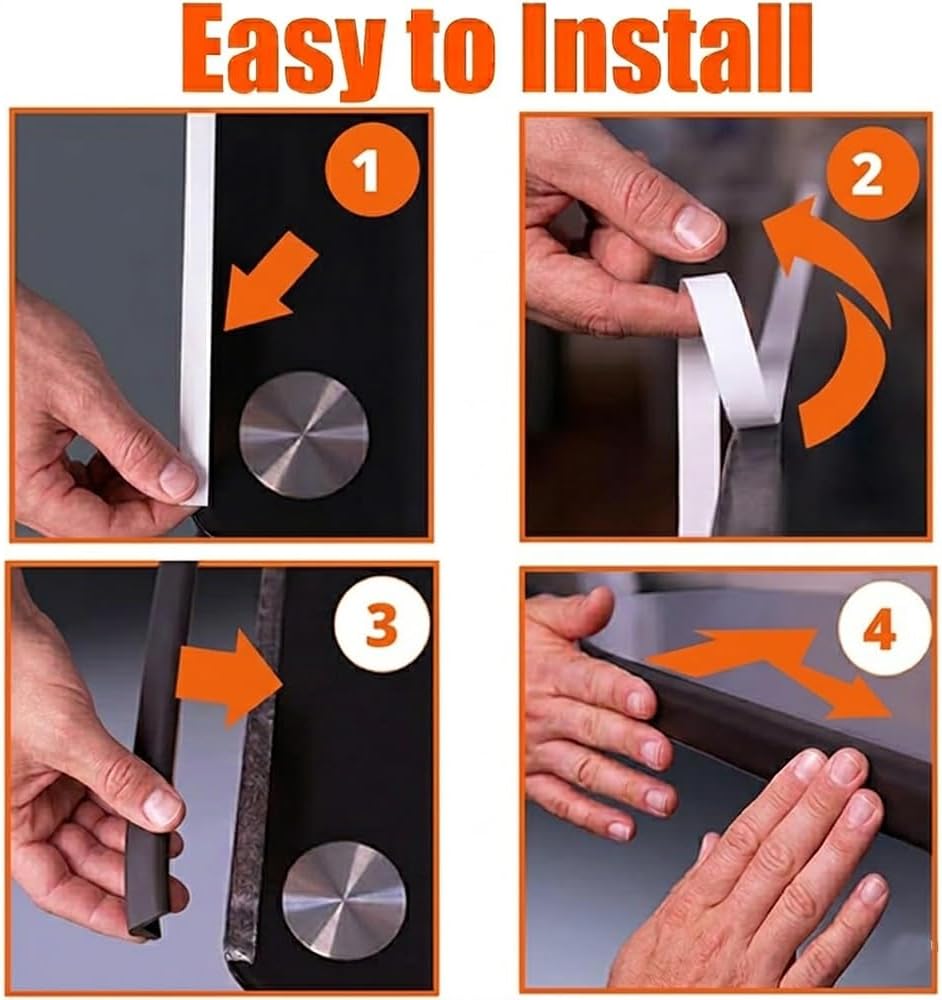 Easy to Install

1

2

3

4