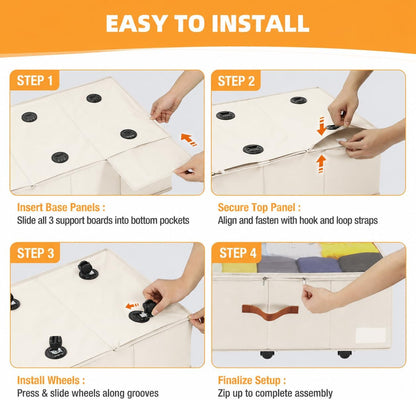 EASY TO INSTALL

STEP 1

Insert Base Panels :
Slide all 3 support boards into bottom pockets

STEP 2

Secure Top Panel :
Align and fasten with hook and loop straps

STEP 3

Install Wheels :
Press & slide wheels along grooves

STEP 4

Finalize Setup :
Zip up to complete assembly