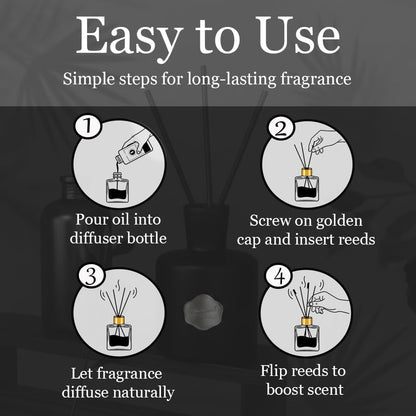 Easy to Use

Simple steps for long-lasting fragrance

1
Pour oil into diffuser bottle

2
Screw on golden cap and insert reeds

3
Let fragrance diffuse naturally

4
Flip reeds to boost scent