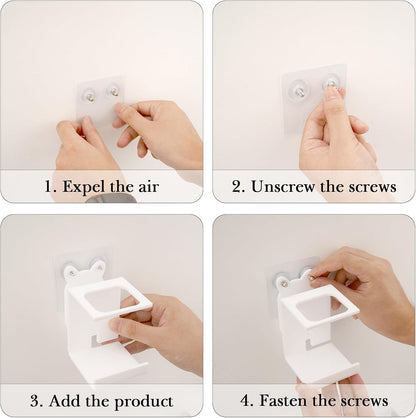 1. Expel the air

2. Unscrew the screws

3. Add the product

4. Fasten the screws