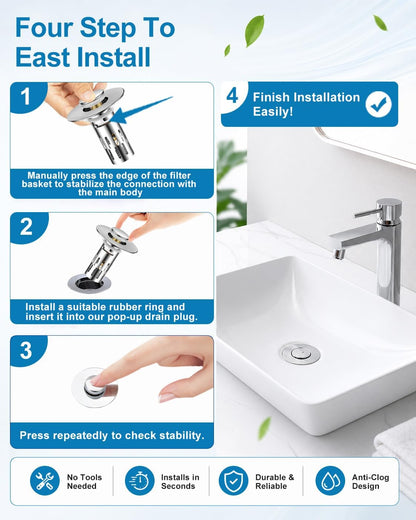 Four Step To East Install

1

Manually press the edge of the filter basket to stabilize the connection with the main body

2

Install a suitable rubber ring and insert it into our pop-up drain plug.

3

Press repeatedly to check stability.

4

Finish Installation Easily!

No Tools Needed

Installs in Seconds

Durable & Reliable

Anti-Clog Design