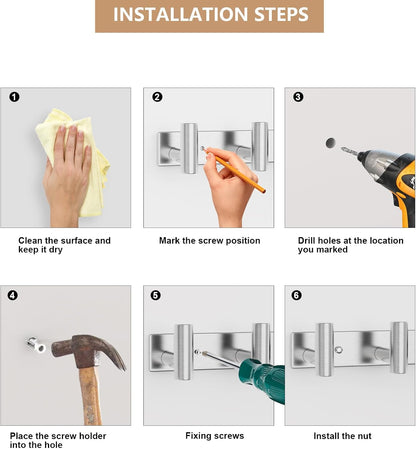 INSTALLATION STEPS

❶

Clean the surface and keep it dry

❷

Mark the screw position

❸

Drill holes at the location you marked

❹

Place the screw holder into the hole

❺

Fixing screws

❻

Install the nut