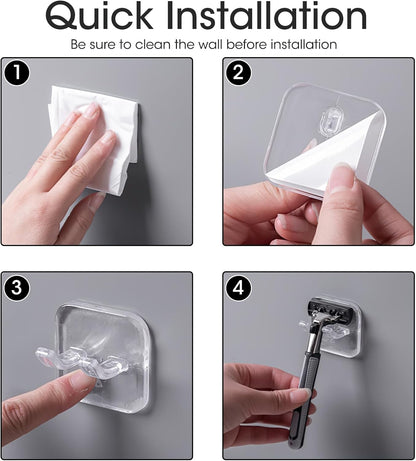 Quick Installation

Be sure to clean the wall before installation

1

2

3

4