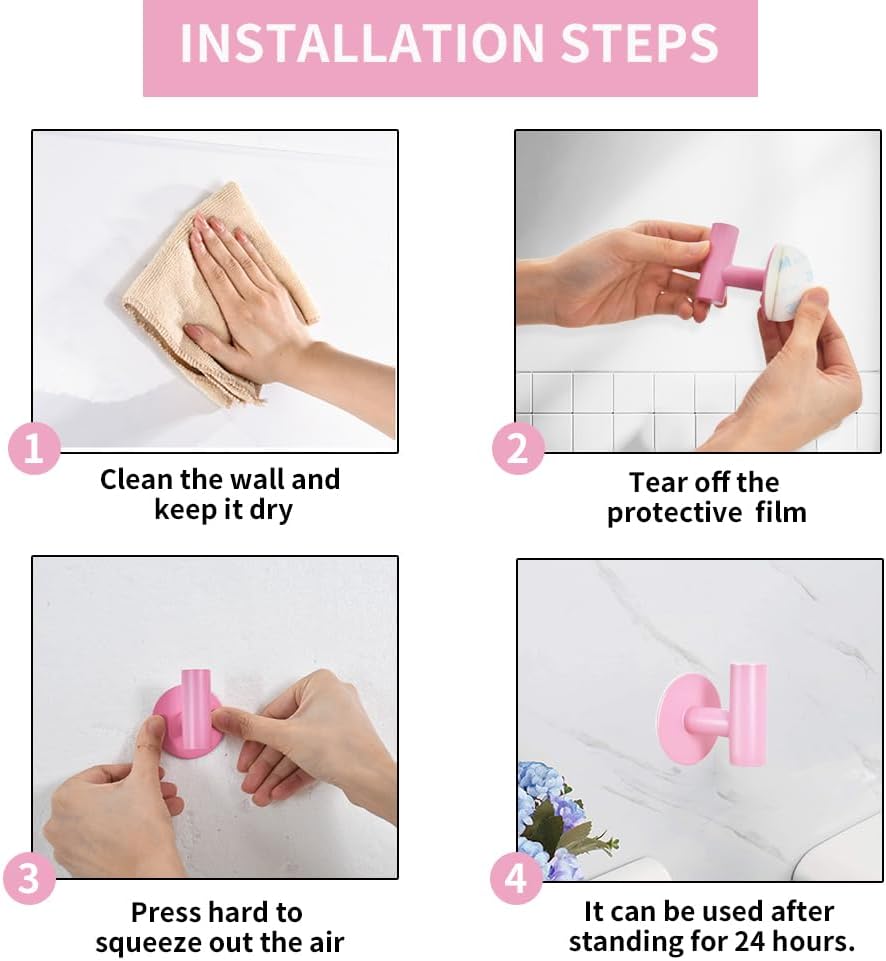 INSTALLATION STEPS

1
Clean the wall and keep it dry

2
Tear off the protective film

3
Press hard to squeeze out the air

4
It can be used after standing for 24 hours.