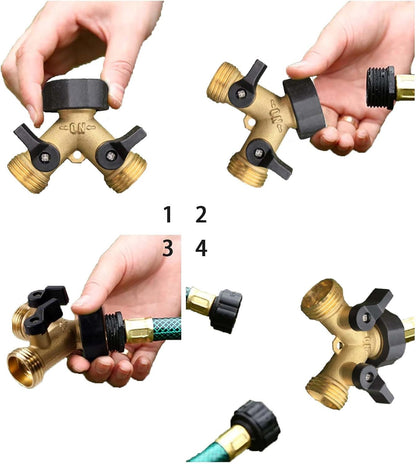 ON

ON

1 2

3 4

ON