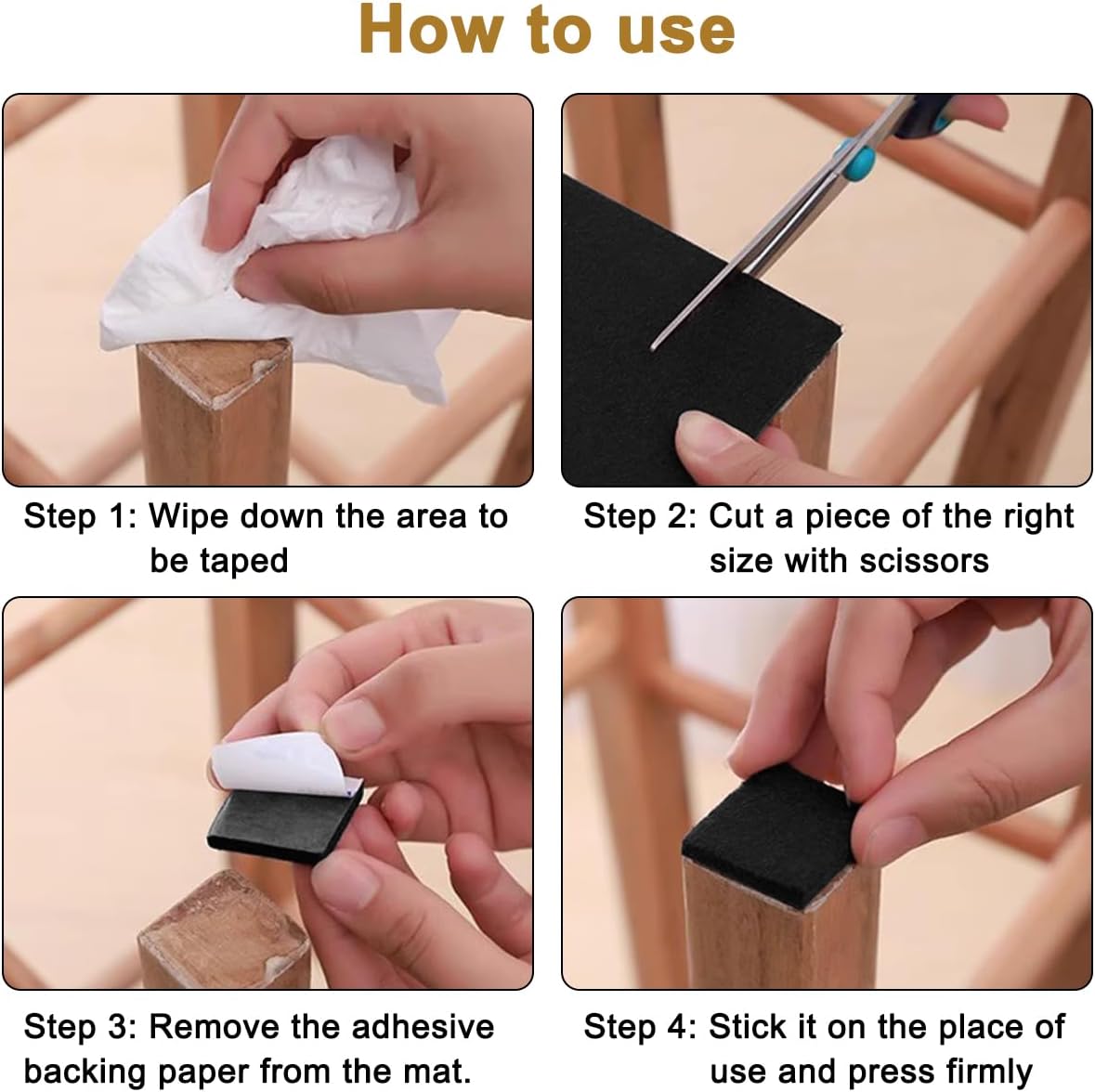 How to use

Step 1: Wipe down the area to be taped

Step 2: Cut a piece of the right size with scissors

Step 3: Remove the adhesive backing paper from the mat.

Step 4: Stick it on the place of use and press firmly