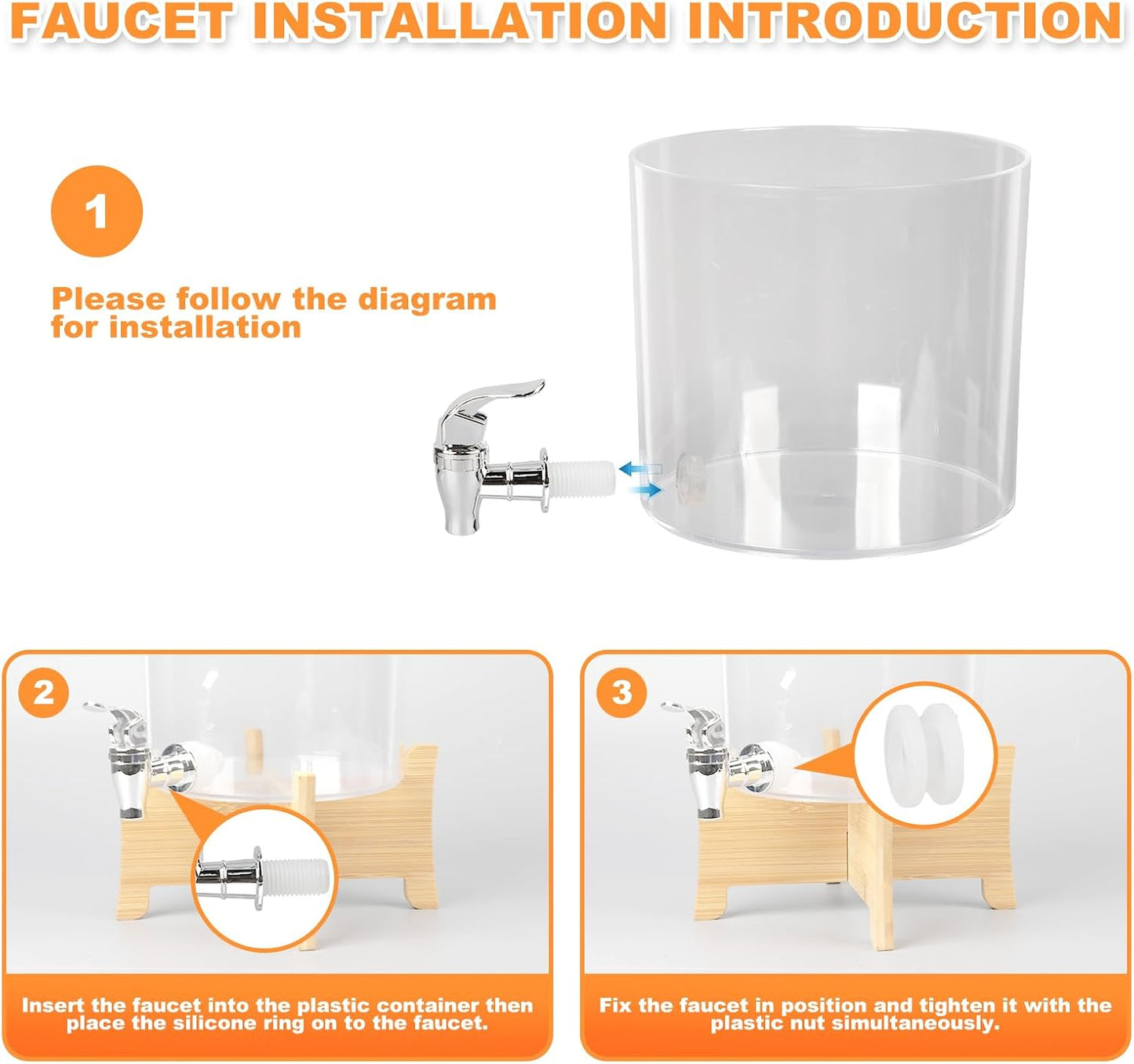 FAUCET INSTALLATION INTRODUCTION

1

Please follow the diagram for installation

2

Insert the faucet into the plastic container then place the silicone ring on to the faucet.

3

Fix the faucet in position and tighten it with the plastic nut simultaneously.