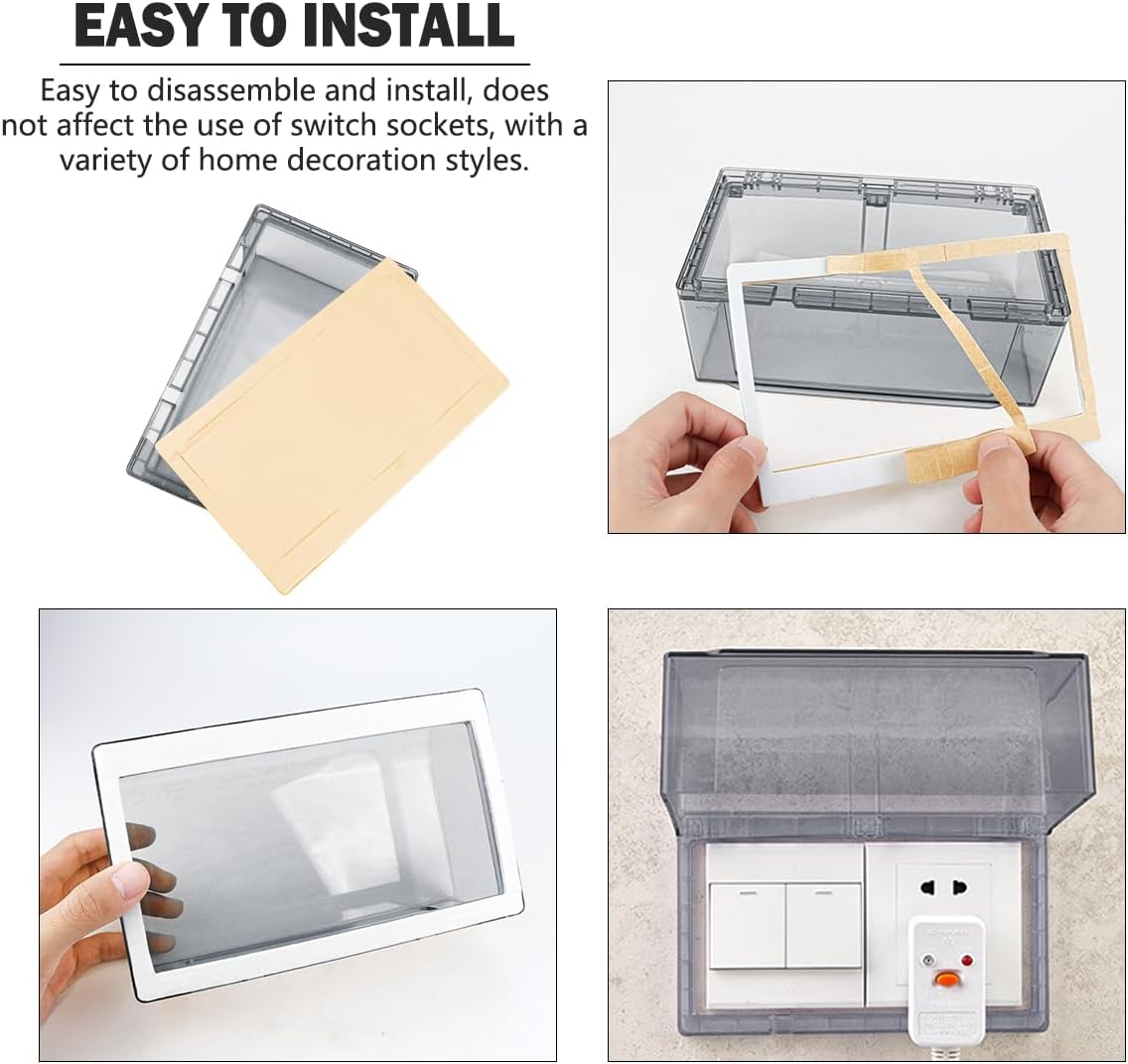 EASY TO INSTALL

Easy to disassemble and install, does not affect the use of switch sockets, with a variety of home decoration styles.