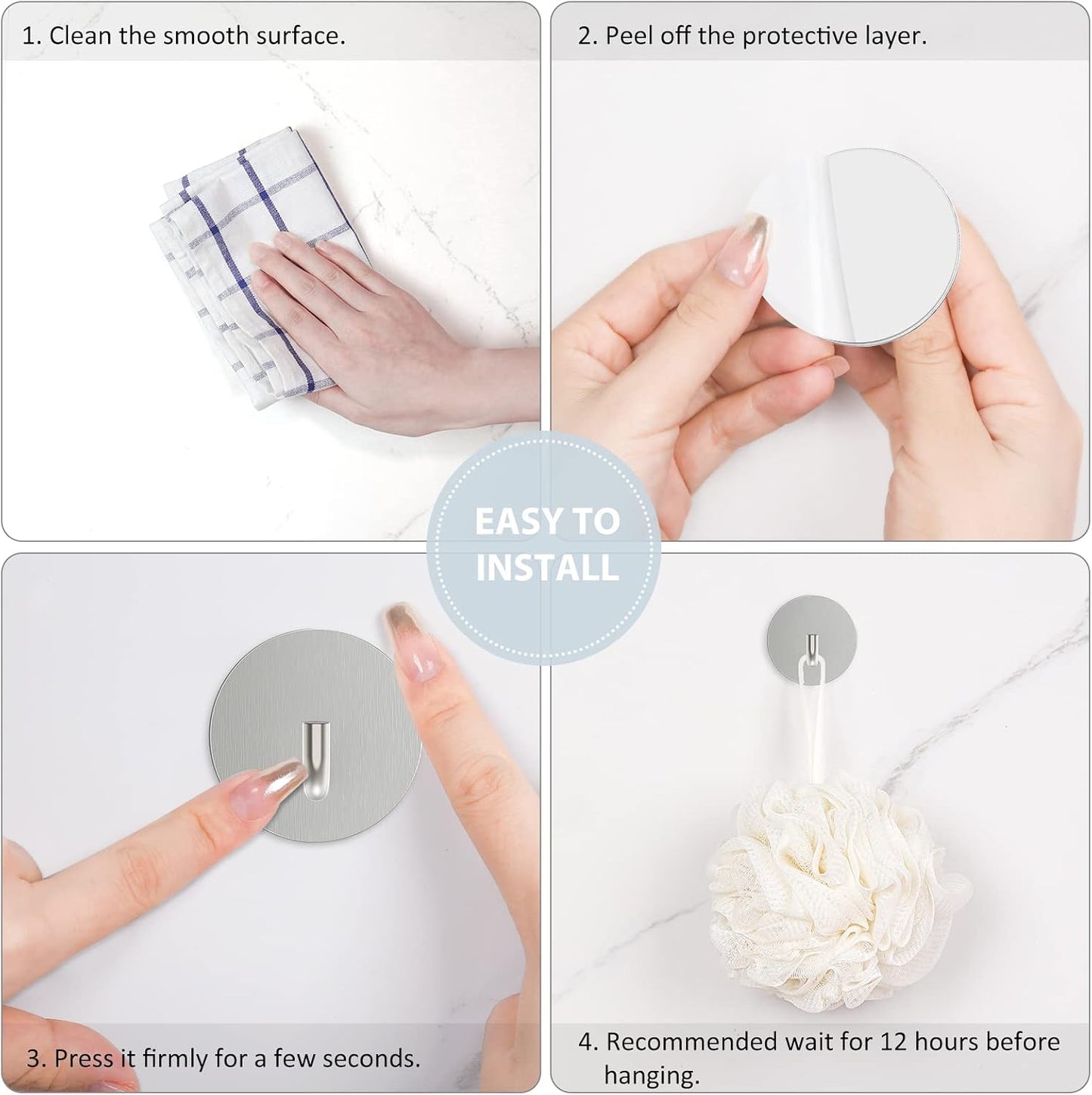 1. Clean the smooth surface.

2. Peel off the protective layer.

EASY TO INSTALL

3. Press it firmly for a few seconds.

4. Recommended wait for 12 hours before hanging.