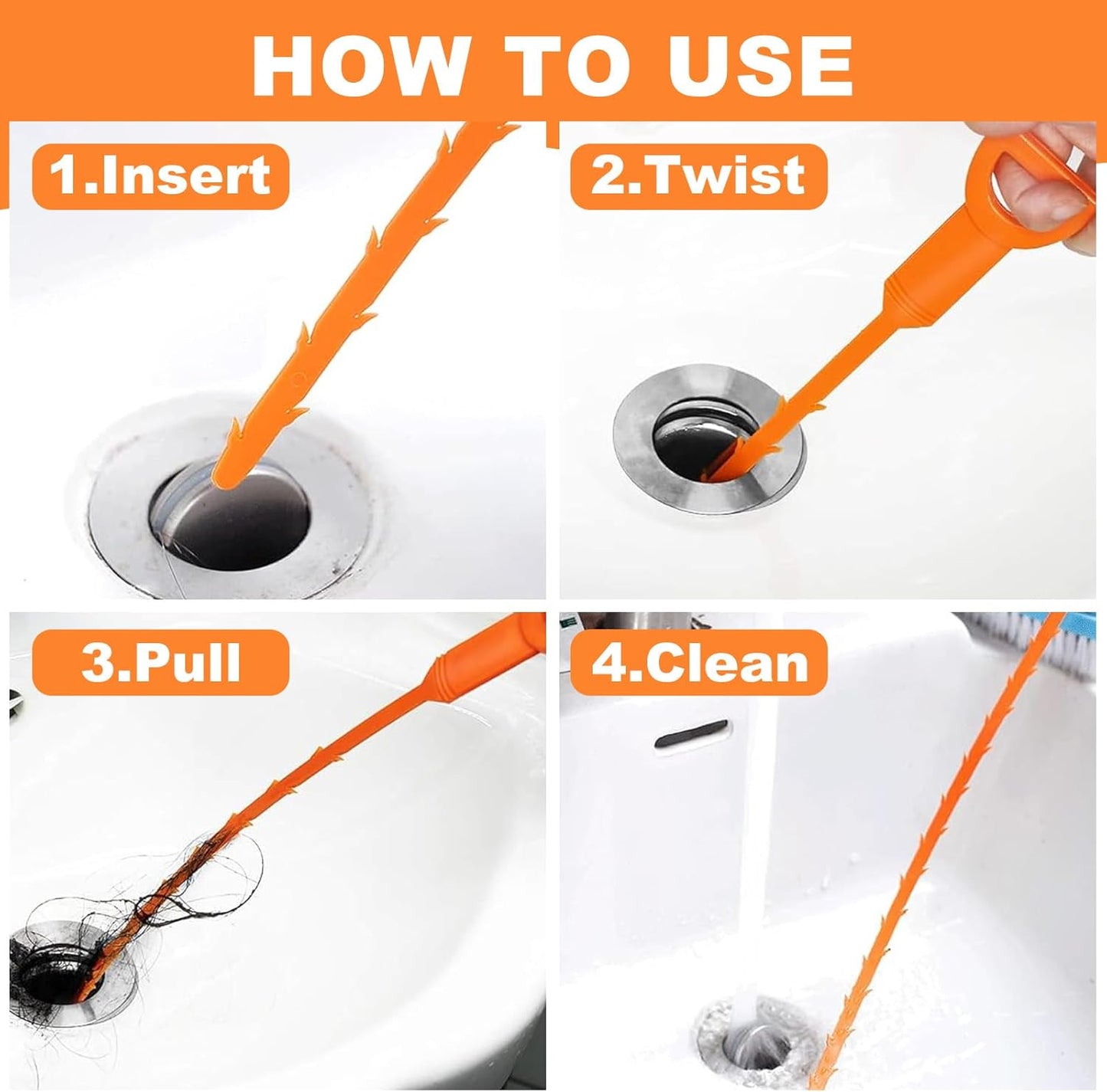 HOW TO USE

1.Insert

2.Twist

3.Pull

4.Clean