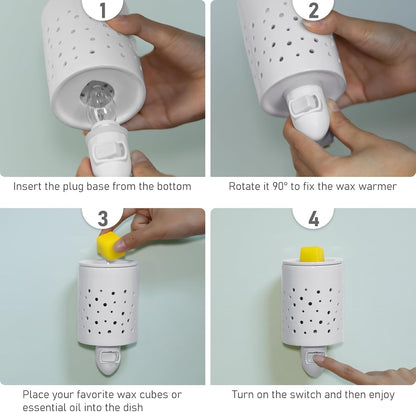 1

Insert the plug base from the bottom

2

Rotate it 90° to fix the wax warmer

3

Place your favorite wax cubes or essential oil into the dish

4

Turn on the switch and then enjoy