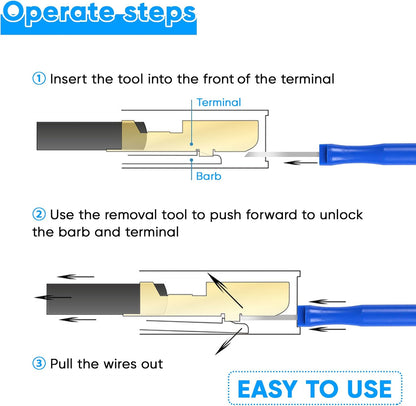 Operate steps

① Insert the tool into the front of the terminal

Terminal

Barb

② Use the removal tool to push forward to unlock the barb and terminal

③ Pull the wires out

EASY TO USE